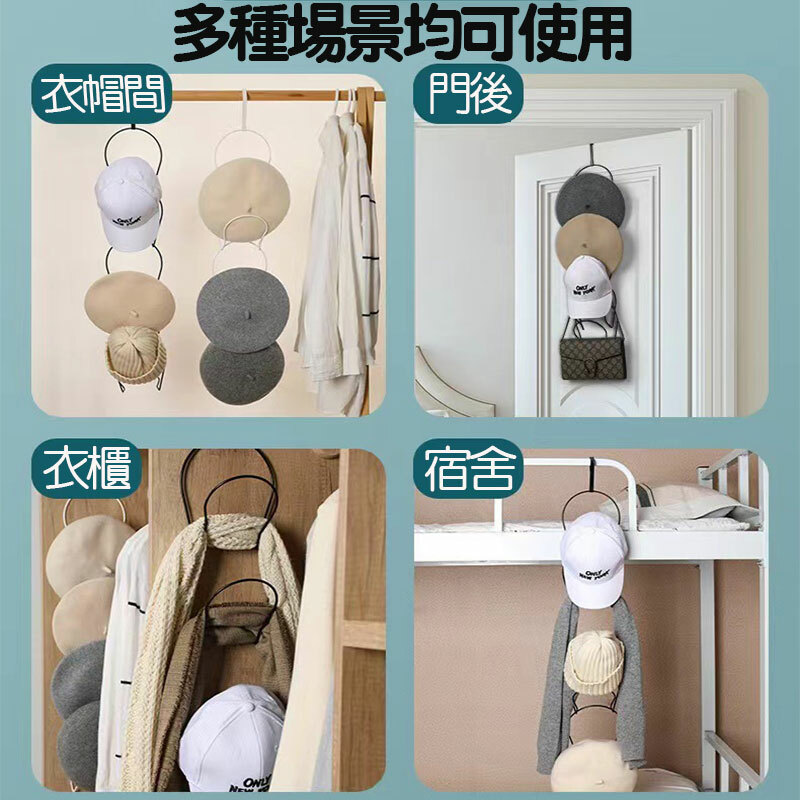 多種場景均可使用

衣帽間

ONLY NEW YORK

門後

ONLY NEW YORK

衣櫃

ONLY NEW YORK

宿舍

ONLY NEW YORK