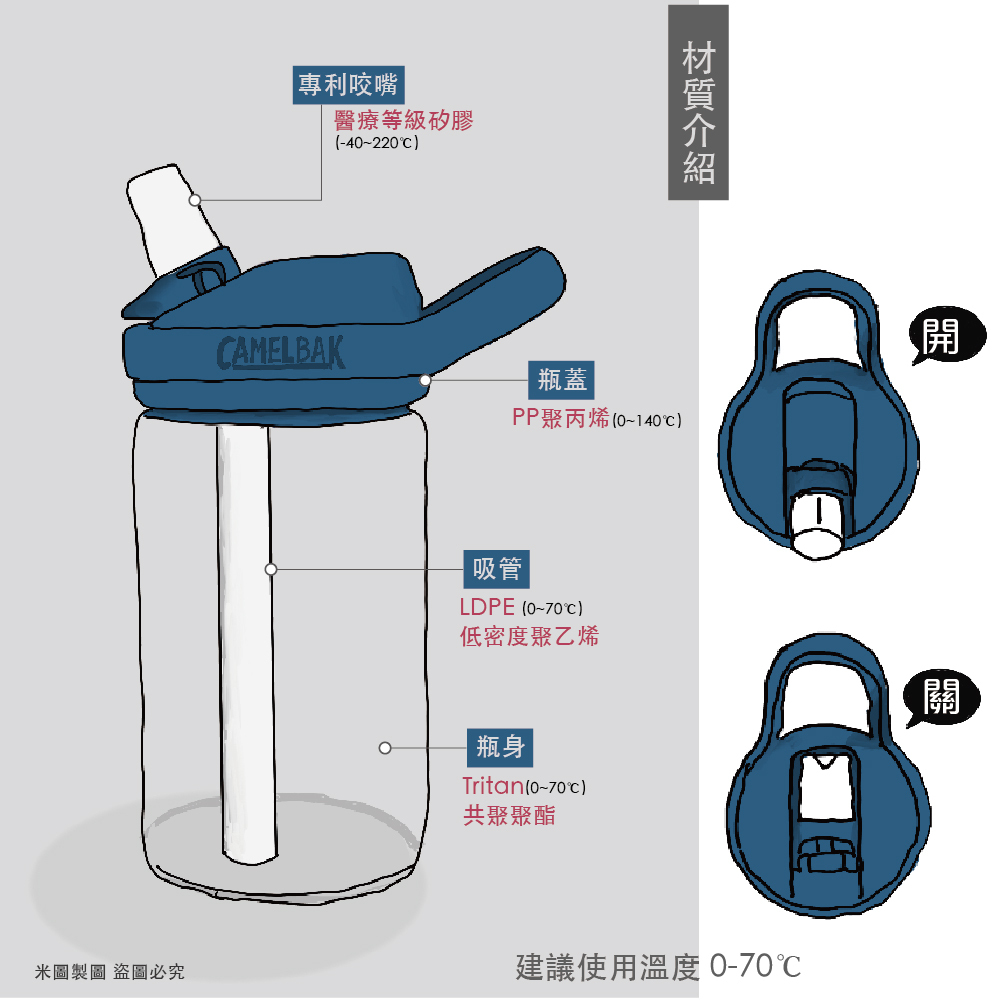 材質介紹

專利咬嘴
醫療等級矽膠
(-40~220℃)

CAMELBAK

瓶蓋
PP聚丙烯(0~140℃)

吸管
LDPE (0~70℃)
低密度聚乙烯

瓶身
Tritan(0~70℃)
共聚聚酯

開

關

米圖製圖 盜圖必究

建議使用溫度 0-70℃