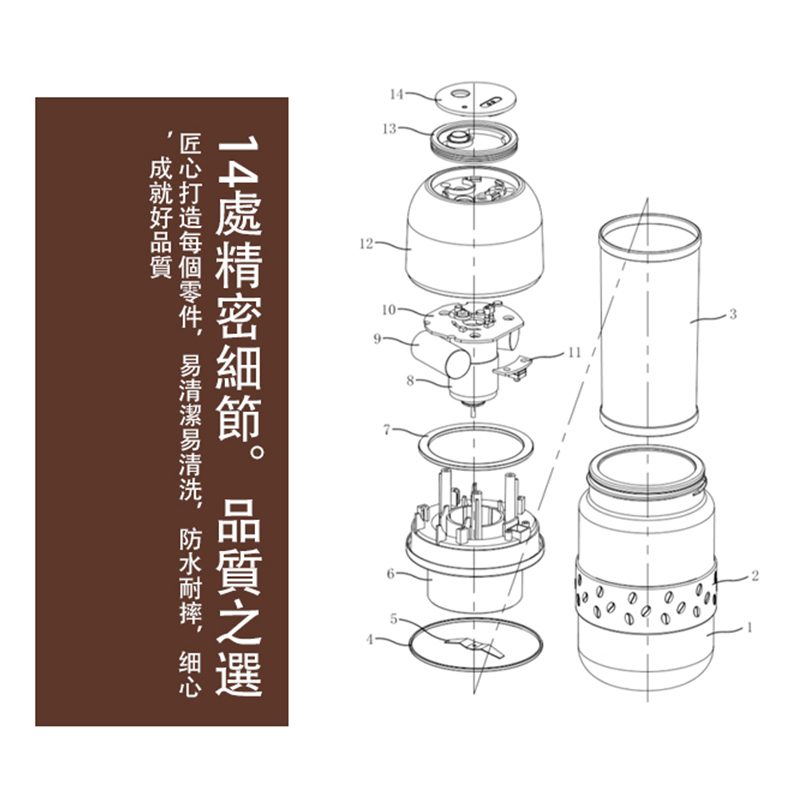 14處精密細節。品質之選

匠心打造每個零件，易清潔易清洗，防水耐摔，细心，成就好品質

14
13
12
10
9
11
8
7
6
5
4
3
2
1