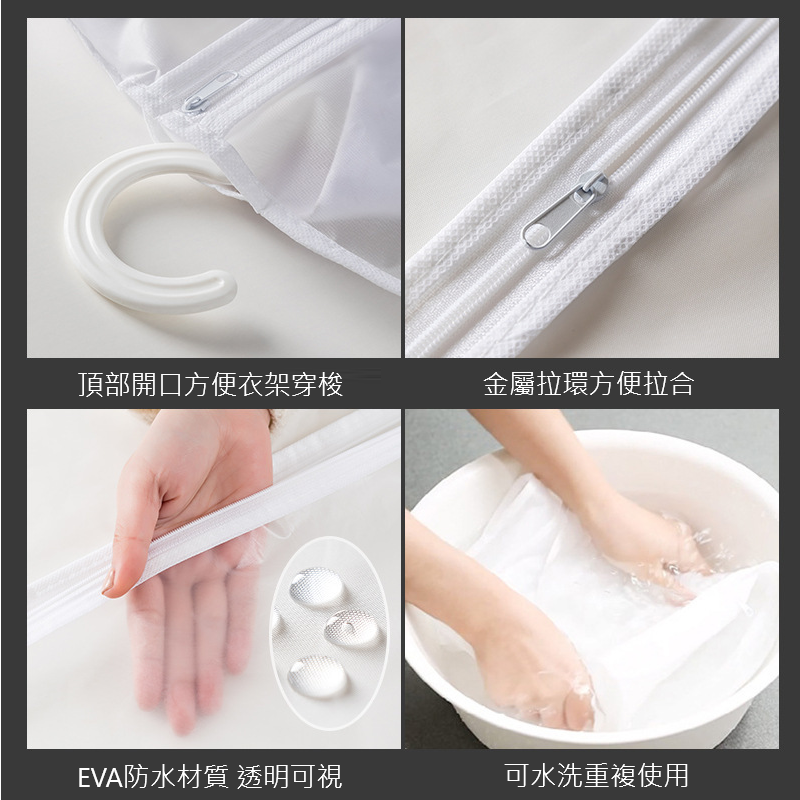 頂部開口方便衣架穿梭

金屬拉環方便拉合

EVA防水材質 透明可視

可水洗重複使用