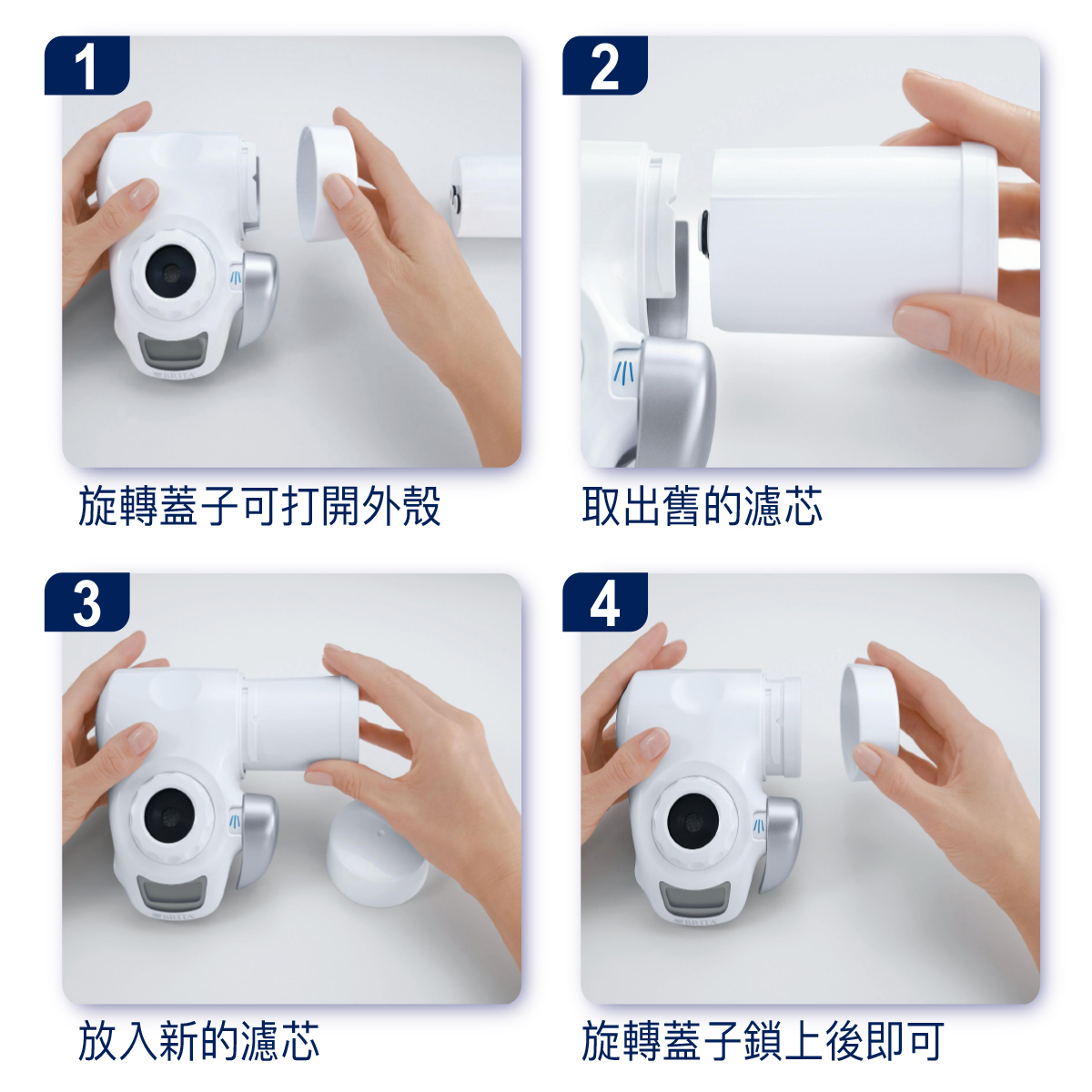 1

BRITA

旋轉蓋子可打開外殼

2

取出舊的濾芯

3

BRITA

放入新的濾芯

4

BRITA

旋轉蓋子鎖上後即可