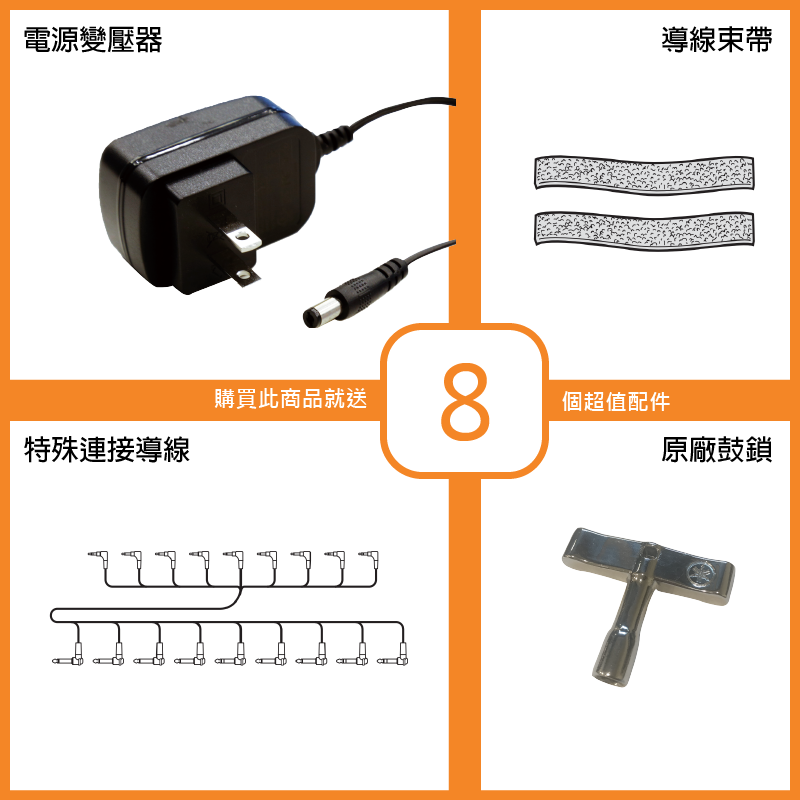 電源變壓器

導線束帶

購買此商品就送

8

個超值配件

特殊連接導線

原廠鼓鎖