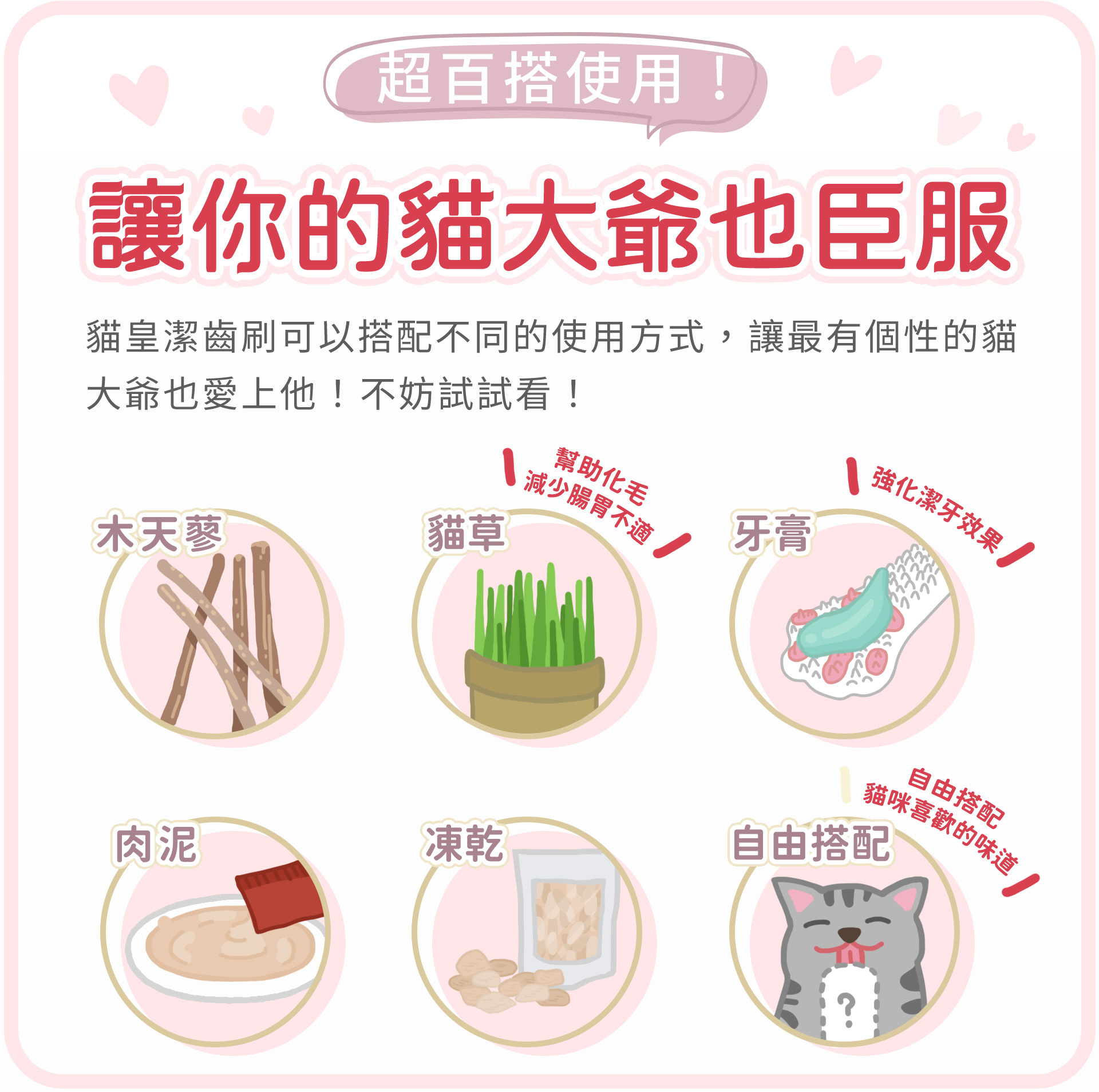 超百搭使用！

讓你的貓大爺也臣服

貓皇潔齒刷可以搭配不同的使用方式，讓最有個性的貓大爺也愛上他！不妨試試看！

木天蓼

幫助化毛
減少腸胃不適

貓草

強化潔牙效果

牙膏

肉泥

凍乾

自由搭配
貓咪喜歡的味道

自由搭配

?