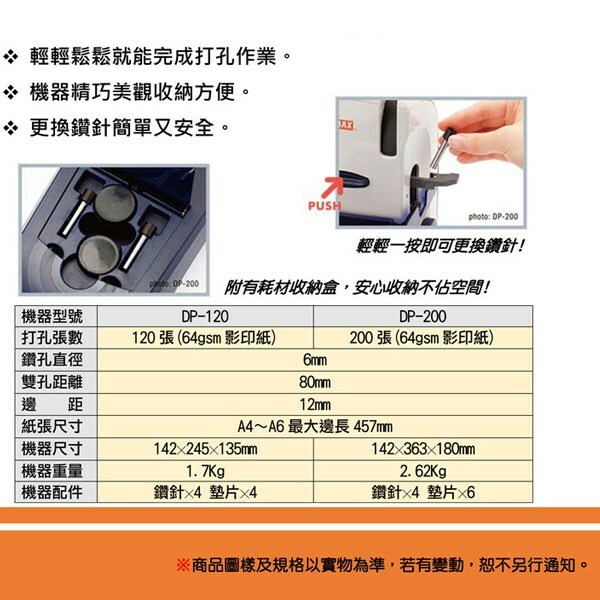 ❖ 輕輕鬆鬆就能完成打孔作業。
❖ 機器精巧美觀收納方便。
❖ 更換鑽針簡單又安全。

MAX

PUSH

photo: DP-200

輕輕一按即可更換鑽針!

photo: DP-200

附有耗材收納盒，安心收納不佔空間!

| 機器型號 | DP-120 | DP-200 |
|---|---|---|
| 打孔張數 | 120 張 (64gsm 影印紙) | 200 張 (64gsm 影印紙) |
| 鑽孔直徑 | 6mm | 6mm |
| 雙孔距離 | 80mm | 80mm |
| 邊　距 | 12mm | 12mm |
| 紙張尺寸 | A4～A6 最大邊長 457mm | A4～A6 最大邊長 457mm |
| 機器尺寸 | 142×245×135mm | 142×363×180mm |
| 機器重量 | 1.7Kg | 2.62Kg |
| 機器配件 | 鑽針×4 墊片×4 | 鑽針×4 墊片×6 |

※商品圖樣及規格以實物為準，若有變動，恕不另行通知。