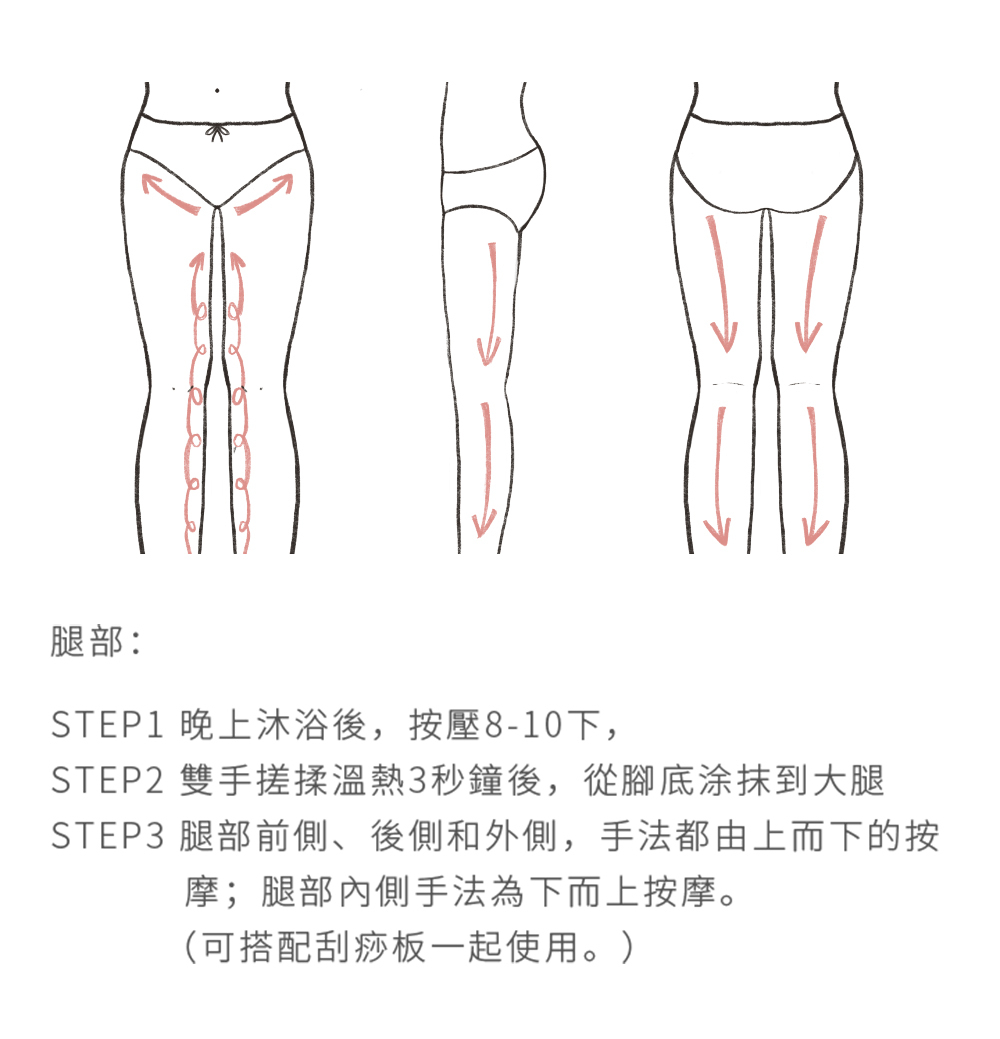 腿部：

STEP1 晚上沐浴後，按壓8-10下，
STEP2 雙手搓揉溫熱3秒鐘後，從腳底涂抹到大腿
STEP3 腿部前側、後側和外側，手法都由上而下的按摩；腿部內側手法為下而上按摩。
（可搭配刮痧板一起使用。）