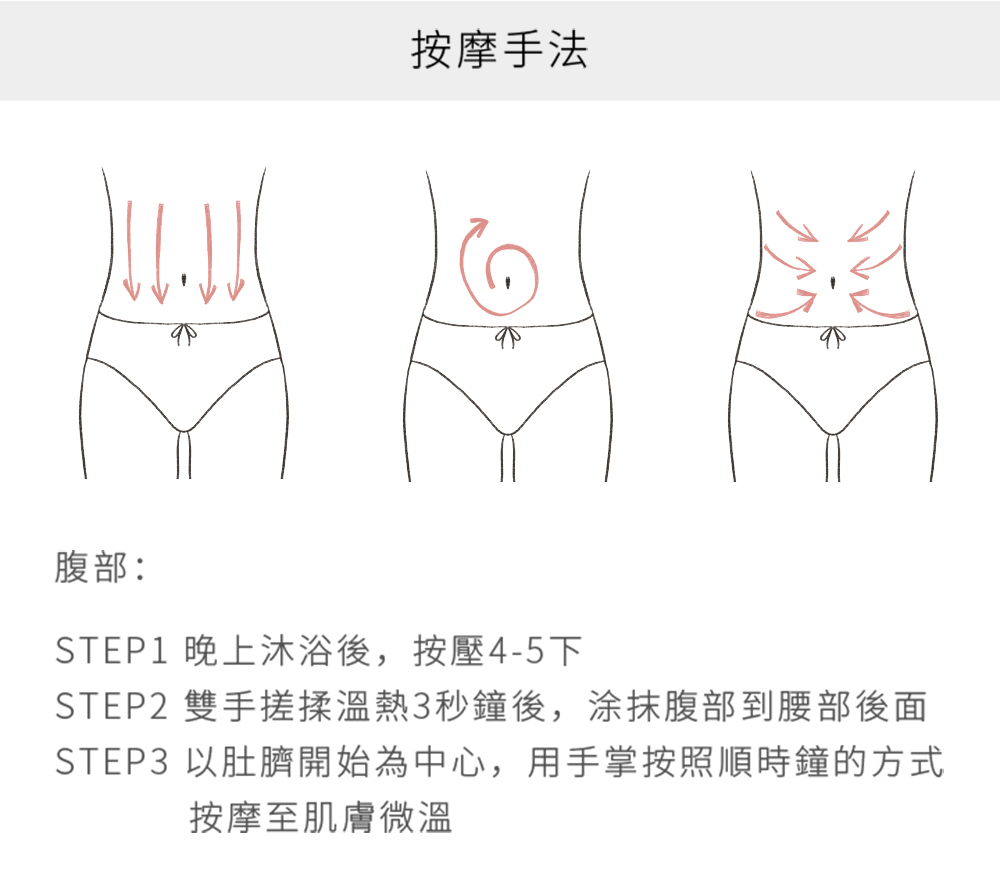 按摩手法

腹部：

STEP1 晚上沐浴後，按壓4-5下
STEP2 雙手搓揉溫熱3秒鐘後，涂抹腹部到腰部後面
STEP3 以肚臍開始為中心，用手掌按照順時鐘的方式按摩至肌膚微溫