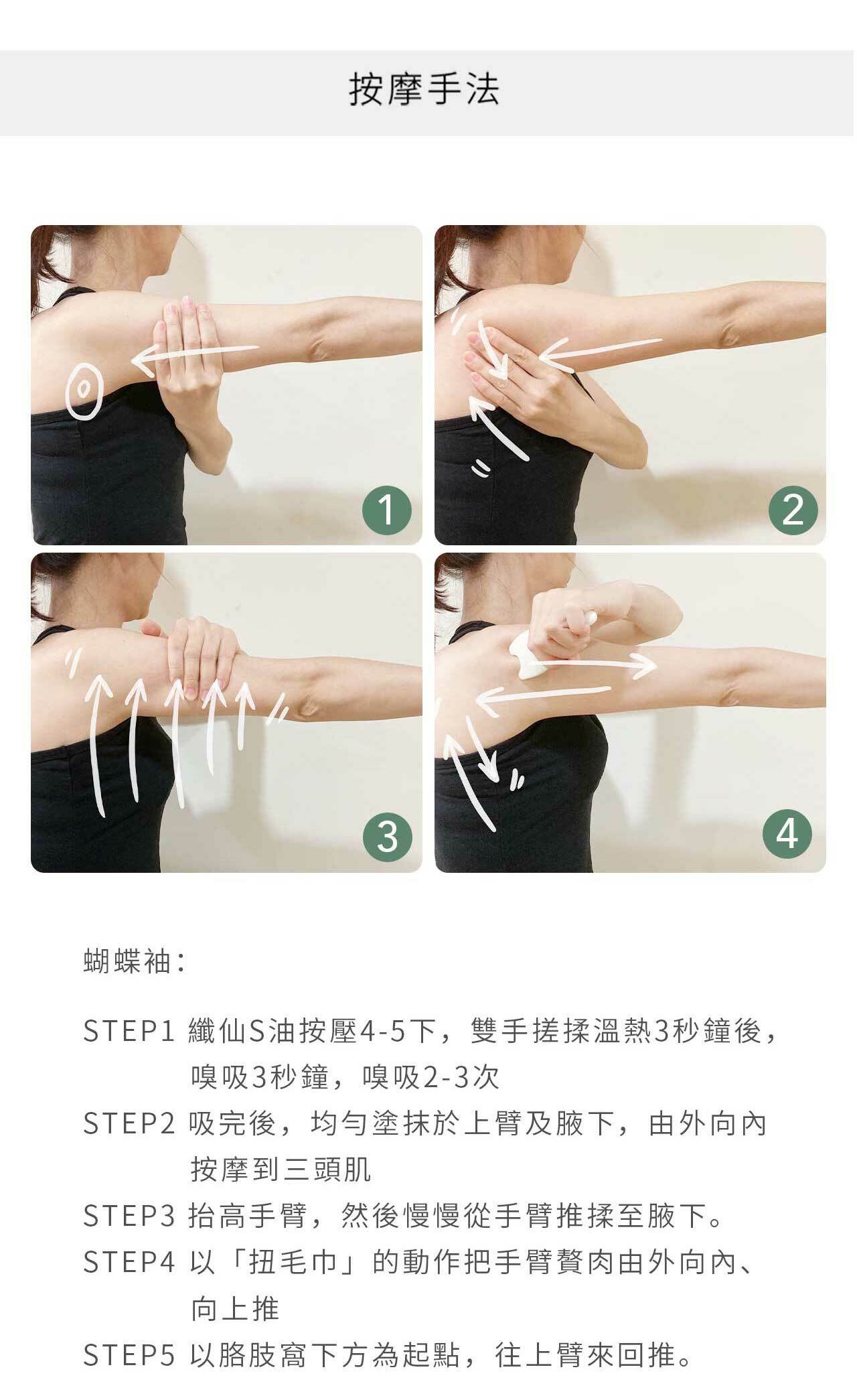 按摩手法

1

2

3

4

蝴蝶袖：

STEP1 纖仙S油按壓4-5下，雙手搓揉溫熱3秒鐘後，嗅吸3秒鐘，嗅吸2-3次

STEP2 吸完後，均勻塗抹於上臂及腋下，由外向內按摩到三頭肌

STEP3 抬高手臂，然後慢慢從手臂推揉至腋下。

STEP4 以「扭毛巾」的動作把手臂贅肉由外向內、向上推

STEP5 以胳肢窩下方為起點，往上臂來回推。