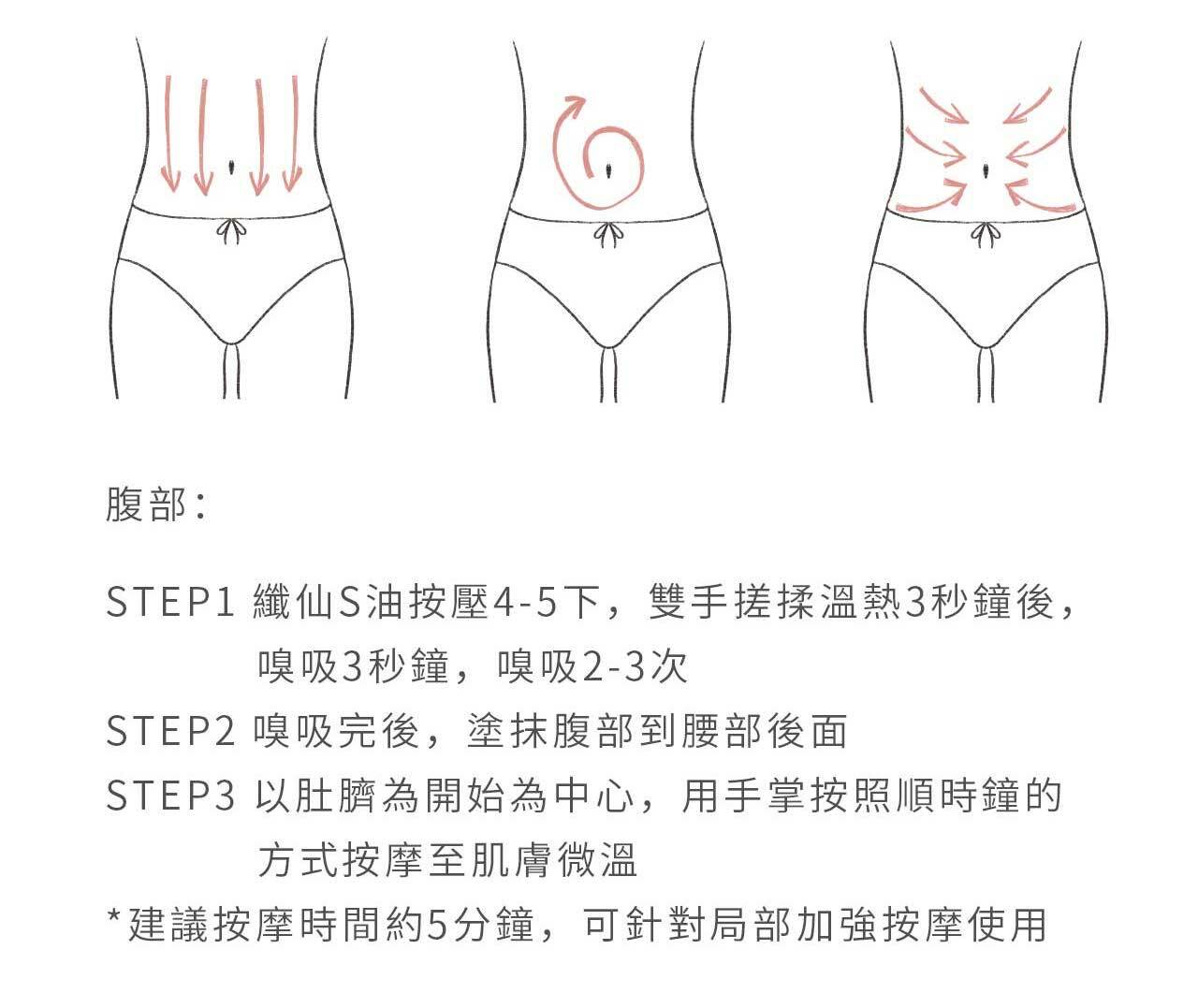 腹部：

STEP1 纖仙S油按壓4-5下，雙手搓揉溫熱3秒鐘後，嗅吸3秒鐘，嗅吸2-3次

STEP2 嗅吸完後，塗抹腹部到腰部後面

STEP3 以肚臍為開始為中心，用手掌按照順時鐘的方式按摩至肌膚微溫

*建議按摩時間約5分鐘，可針對局部加強按摩使用