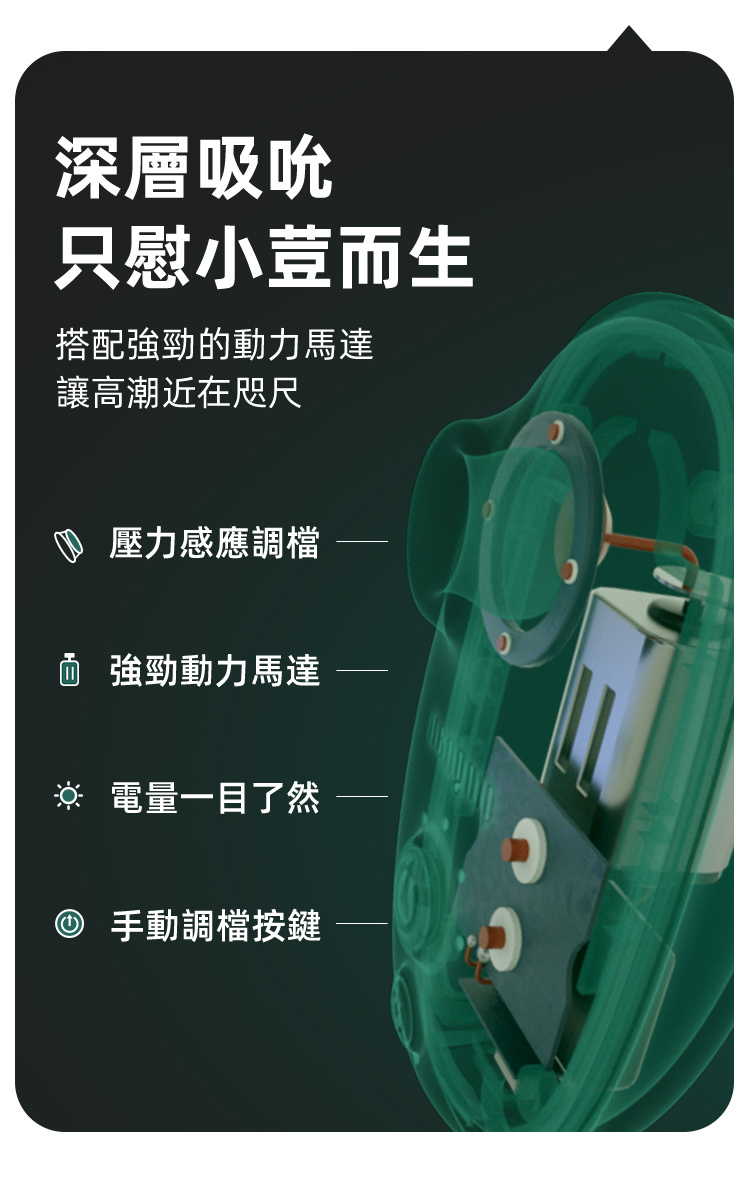 深層吸吮
只慰小荳而生

搭配強勁的動力馬達
讓高潮近在咫尺

壓力感應調檔

強勁動力馬達

電量一目了然

手動調檔按鍵