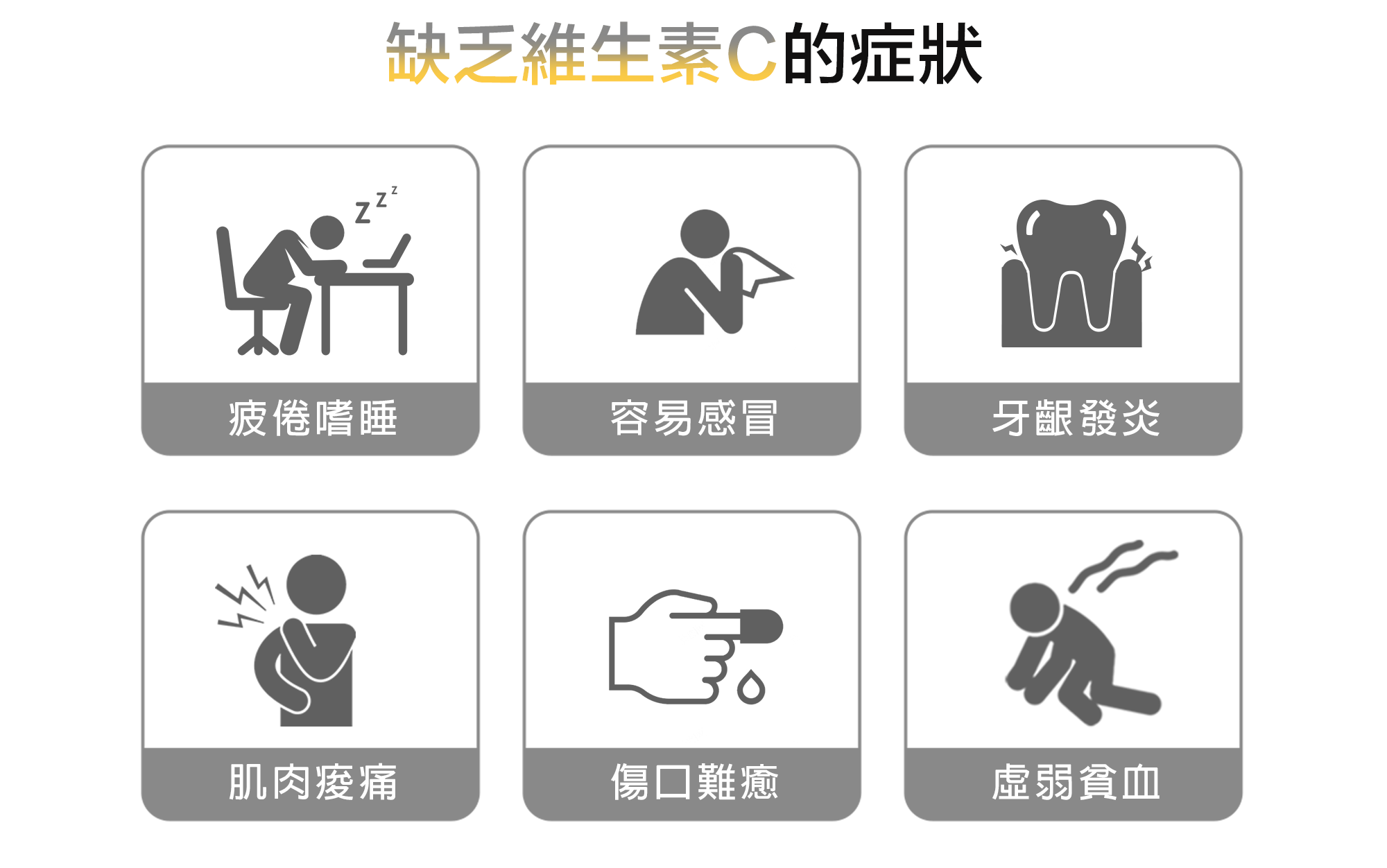 缺乏維生素C的症狀

z z z

疲倦嗜睡

容易感冒

牙齦發炎

肌肉痠痛

傷口難癒

虛弱貧血