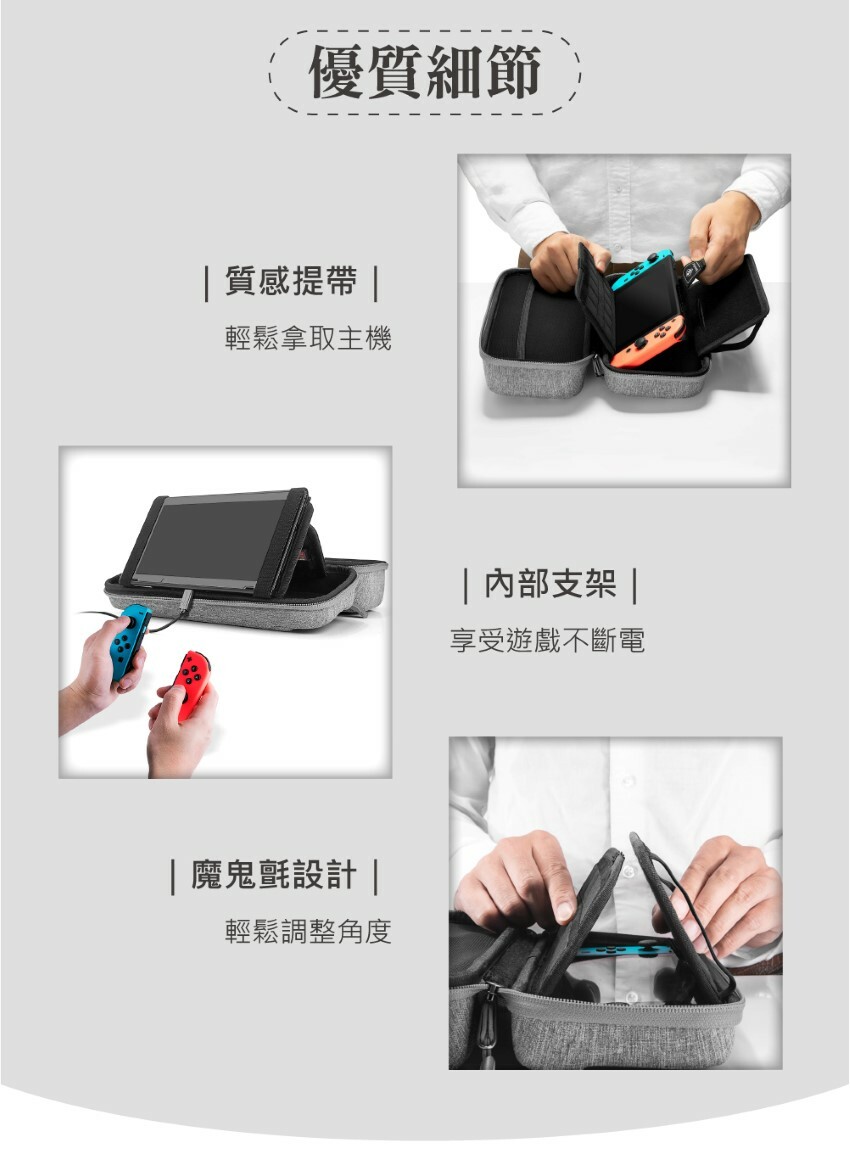 優質細節

| 質感提帶 |

輕鬆拿取主機

| 內部支架 |

享受遊戲不斷電

| 魔鬼氈設計 |

輕鬆調整角度