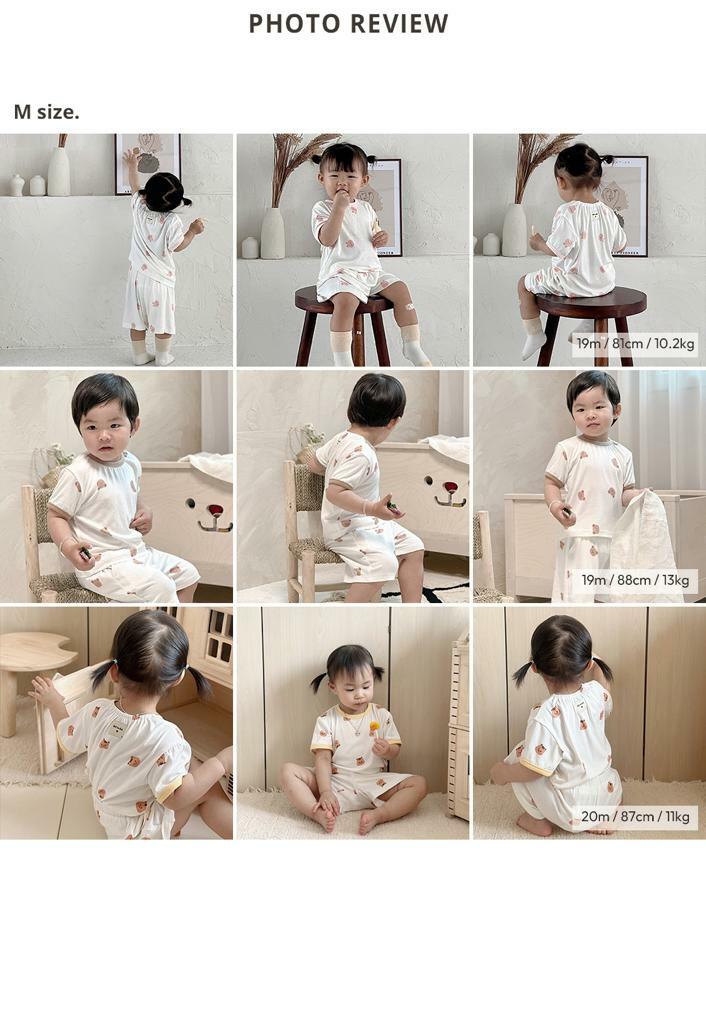 PHOTO REVIEW

M size.

19m / 81cm / 10.2kg

19m / 88cm / 13kg

20m / 87cm / 11kg