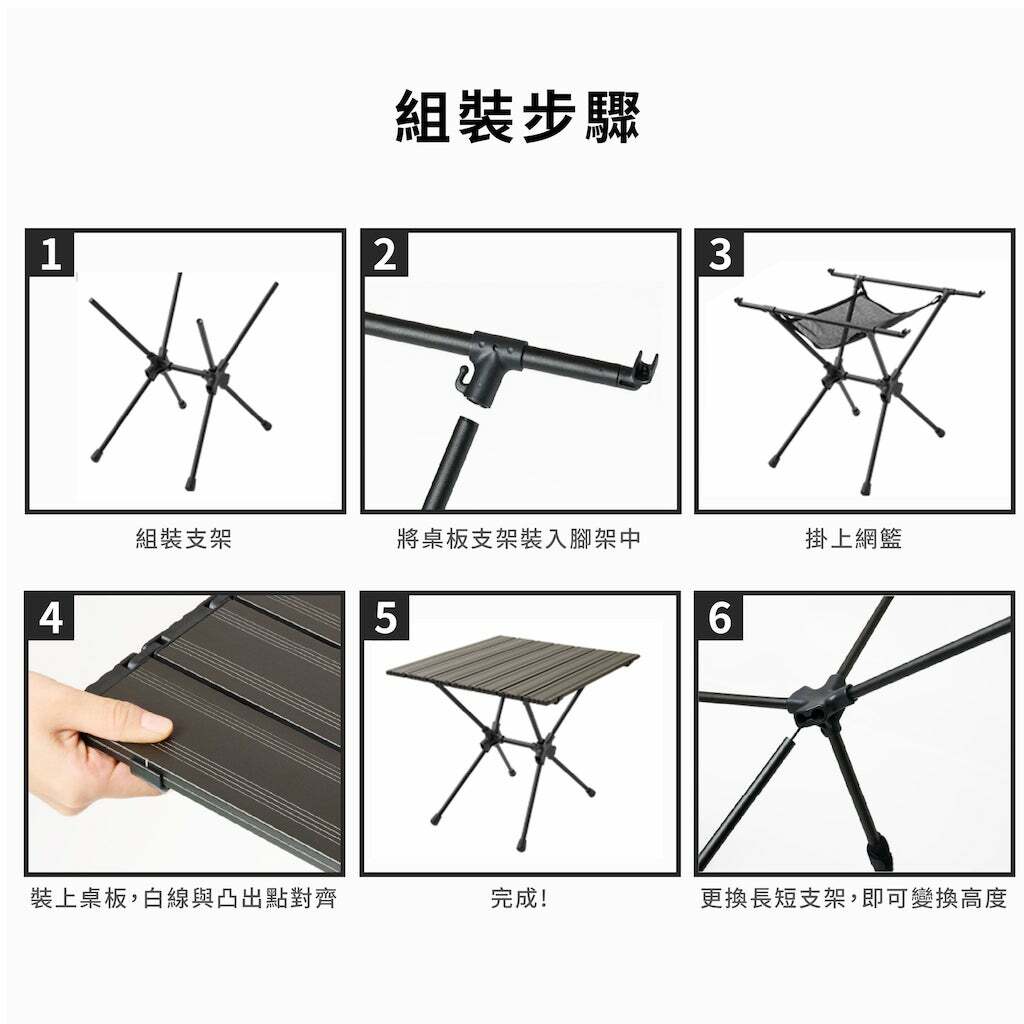 組裝步驟

1
組裝支架

2
將桌板支架裝入腳架中

3
掛上網籃

4
裝上桌板，白線與凸出點對齊

5
完成！

6
更換長短支架，即可變換高度