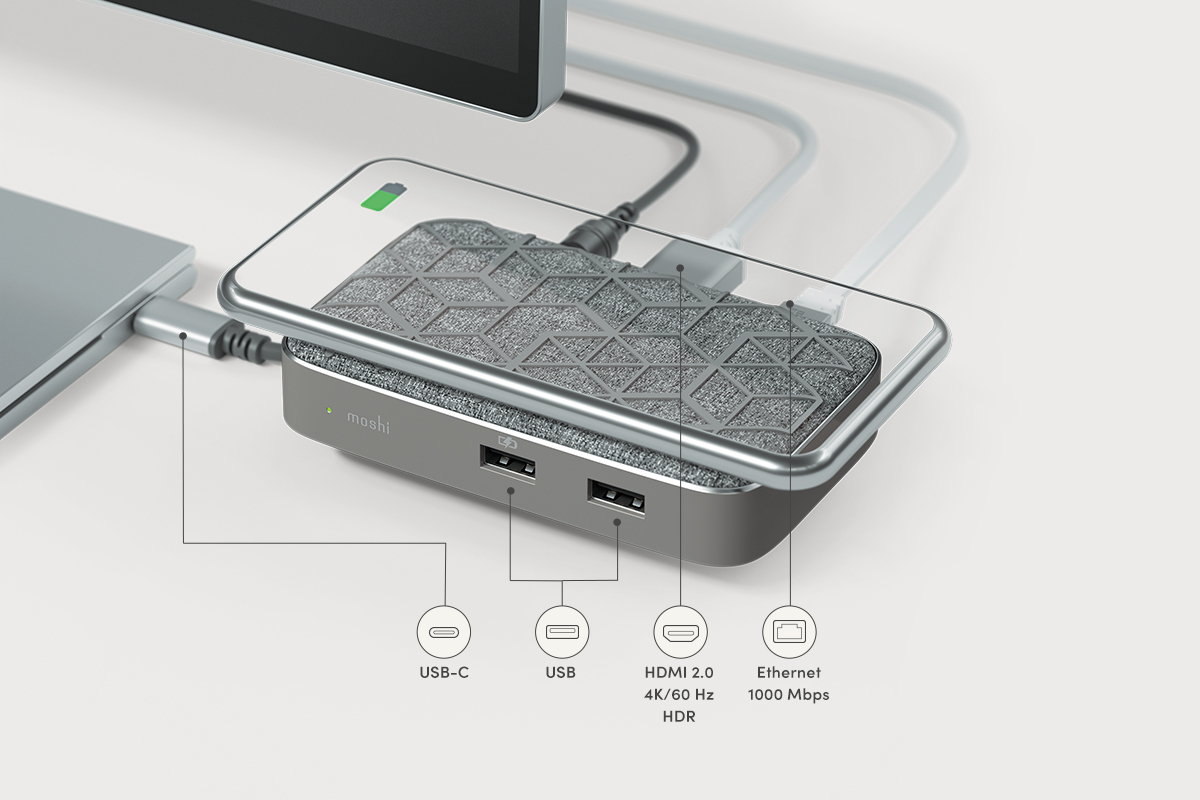 moshi

USB-C

USB

HDMI 2.0
4K/60 Hz
HDR

Ethernet
1000 Mbps