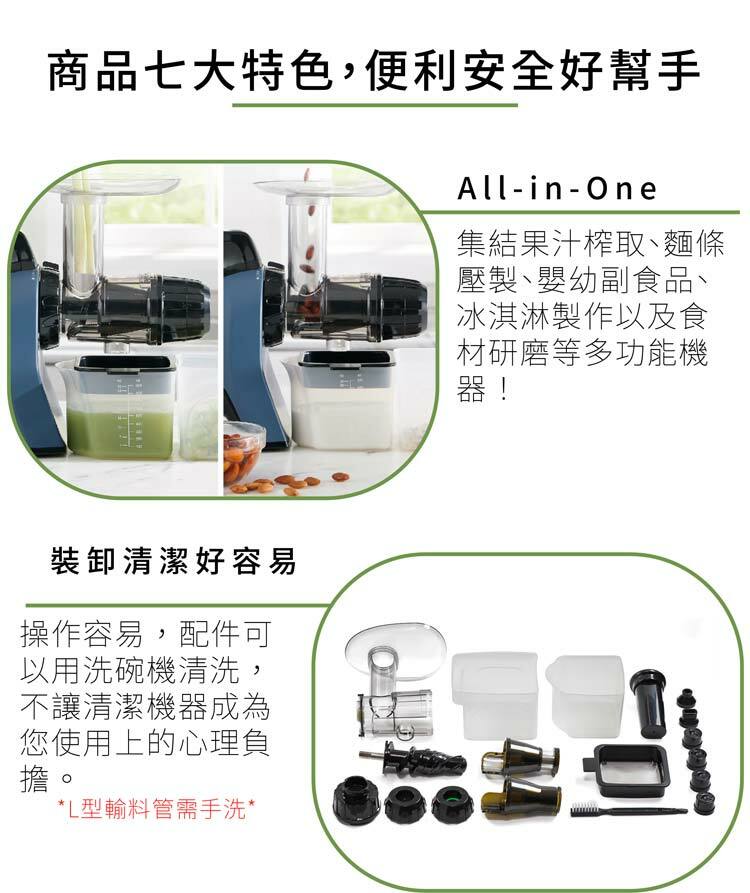 商品七大特色，便利安全好幫手

All-in-One

集結果汁榨取、麵條壓製、嬰幼副食品、冰淇淋製作以及食材研磨等多功能機器！

裝卸清潔好容易

操作容易，配件可以用洗碗機清洗，不讓清潔機器成為您使用上的心理負擔。

*L型輸料管需手洗*