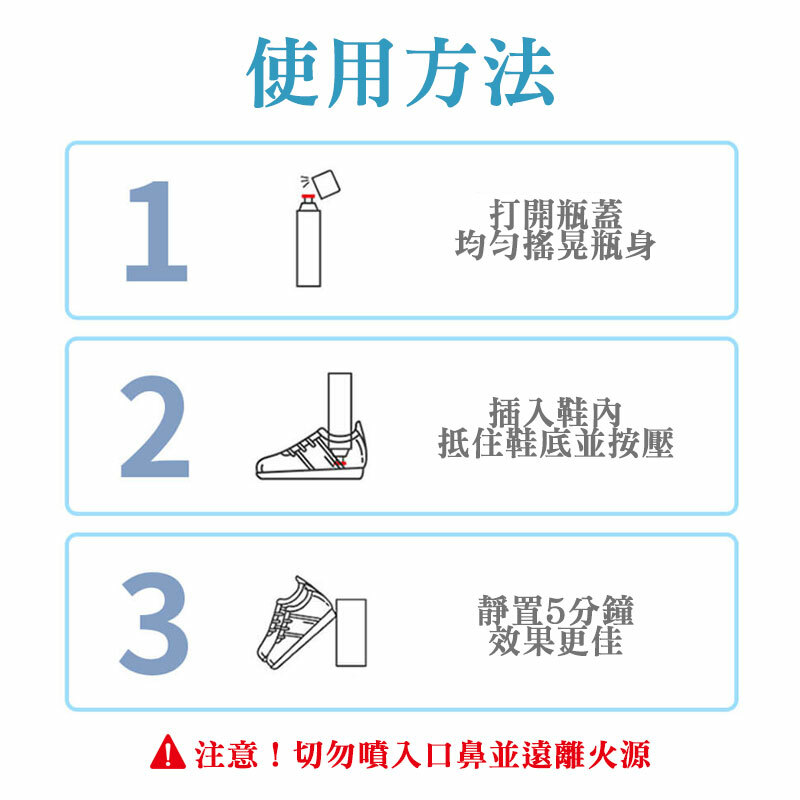 使用方法

1

打開瓶蓋
均勻搖晃瓶身

2

插入鞋內
抵住鞋底並按壓

3

靜置5分鐘
效果更佳

注意！切勿噴入口鼻並遠離火源