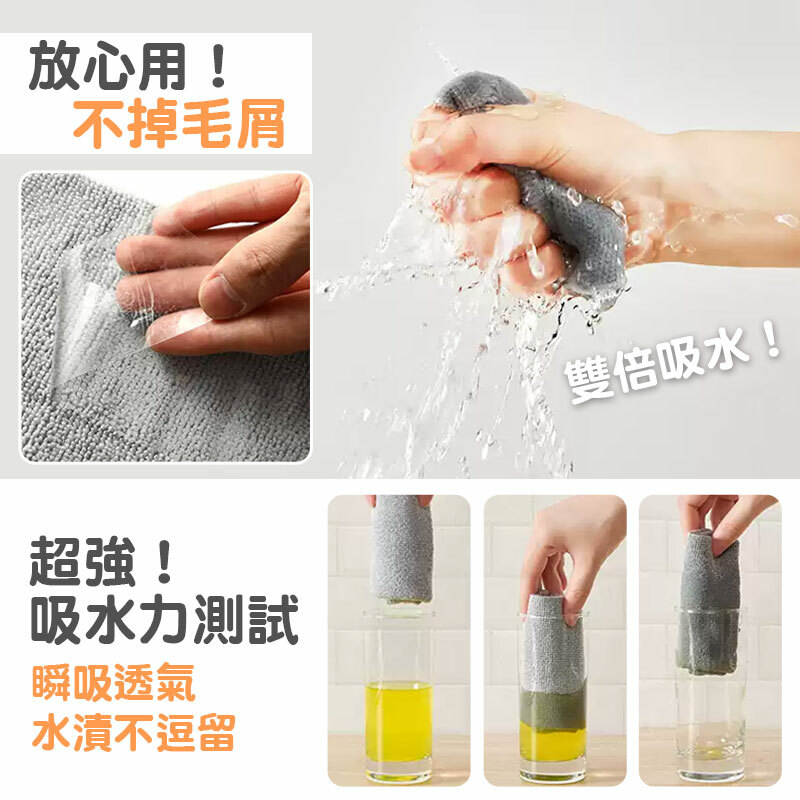 放心用！
不掉毛屑

雙倍吸水！

超強！
吸水力測試

瞬吸透氣
水漬不逗留