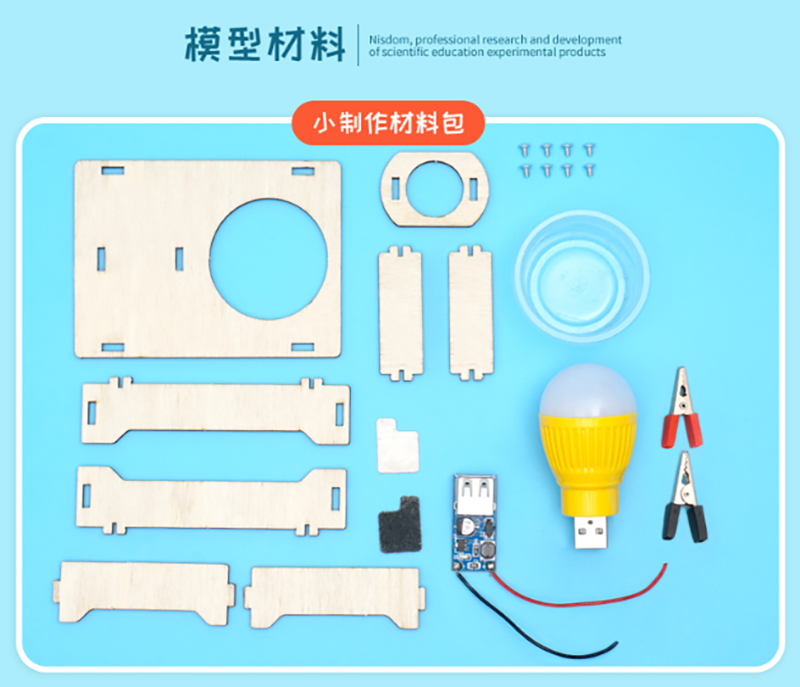 模型材料

Nisdom, professional research and development of scientific education experimental products

小制作材料包