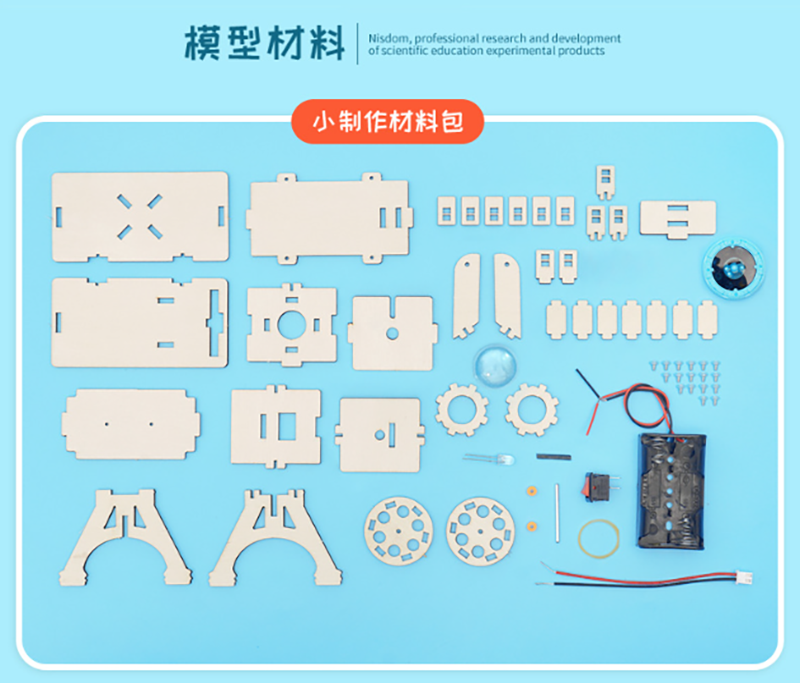 模型材料

Nisdom, professional research and development of scientific education experimental products

小制作材料包