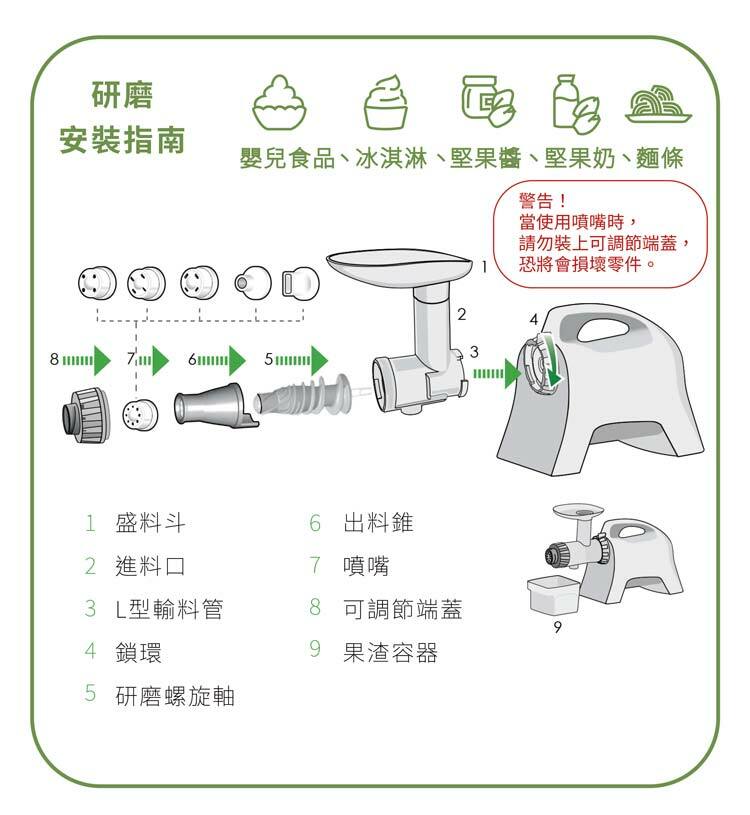 研磨
安裝指南

嬰兒食品、冰淇淋、堅果醬、堅果奶、麵條

警告！
當使用噴嘴時，
請勿裝上可調節端蓋，
恐將會損壞零件。

1
2
3
4
8
7
6
5

1 盛料斗
2 進料口
3 L型輸料管
4 鎖環
5 研磨螺旋軸
6 出料錐
7 噴嘴
8 可調節端蓋
9 果渣容器

9