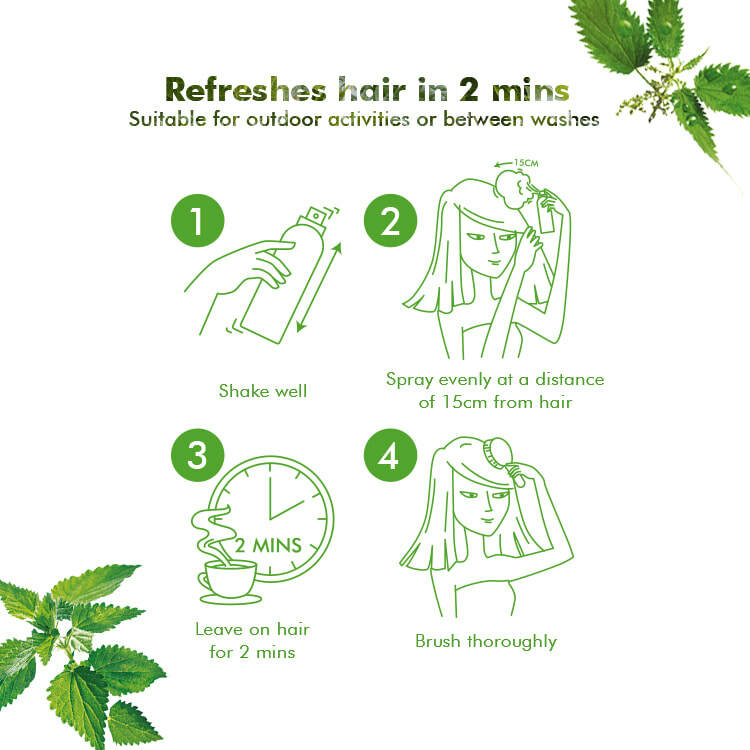 Refreshes hair in 2 mins
Suitable for outdoor activities or between washes

1

Shake well

2

15CM

Spray evenly at a distance of 15cm from hair

3

2 MINS

Leave on hair for 2 mins

4

Brush thoroughly