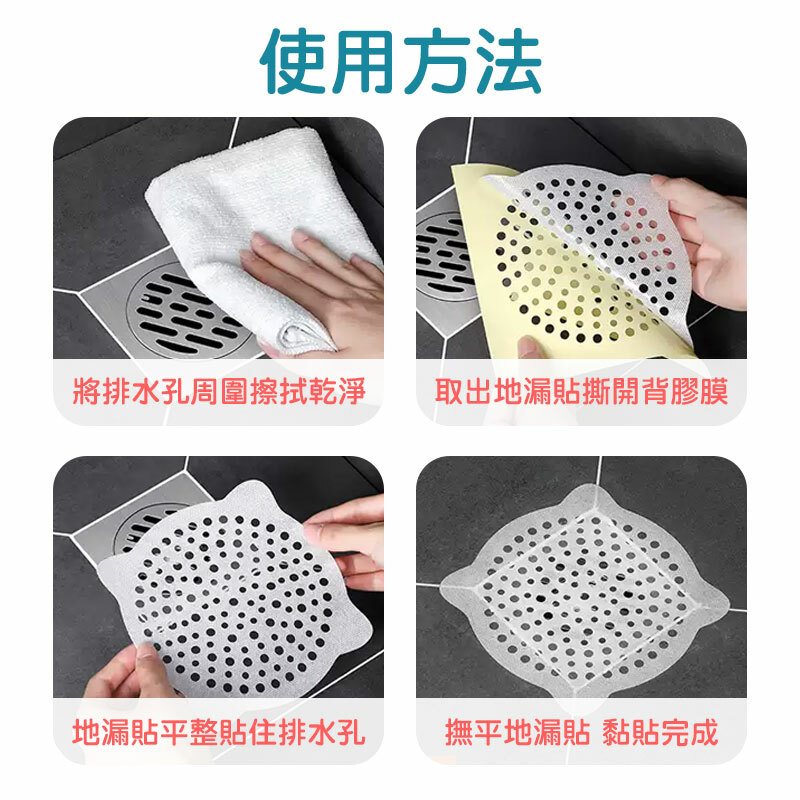 使用方法

將排水孔周圍擦拭乾淨

取出地漏貼撕開背膠膜

地漏貼平整貼住排水孔

撫平地漏貼 黏貼完成