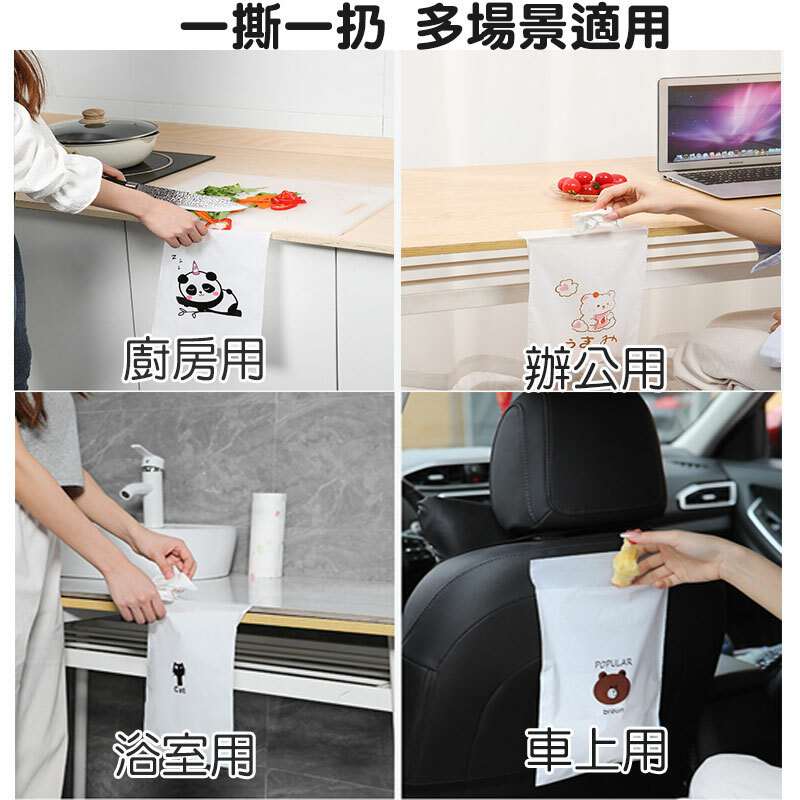 一撕一扔 多場景適用

廚房用

うまみ

辦公用

Cat

浴室用

POPULAR

brown

車上用