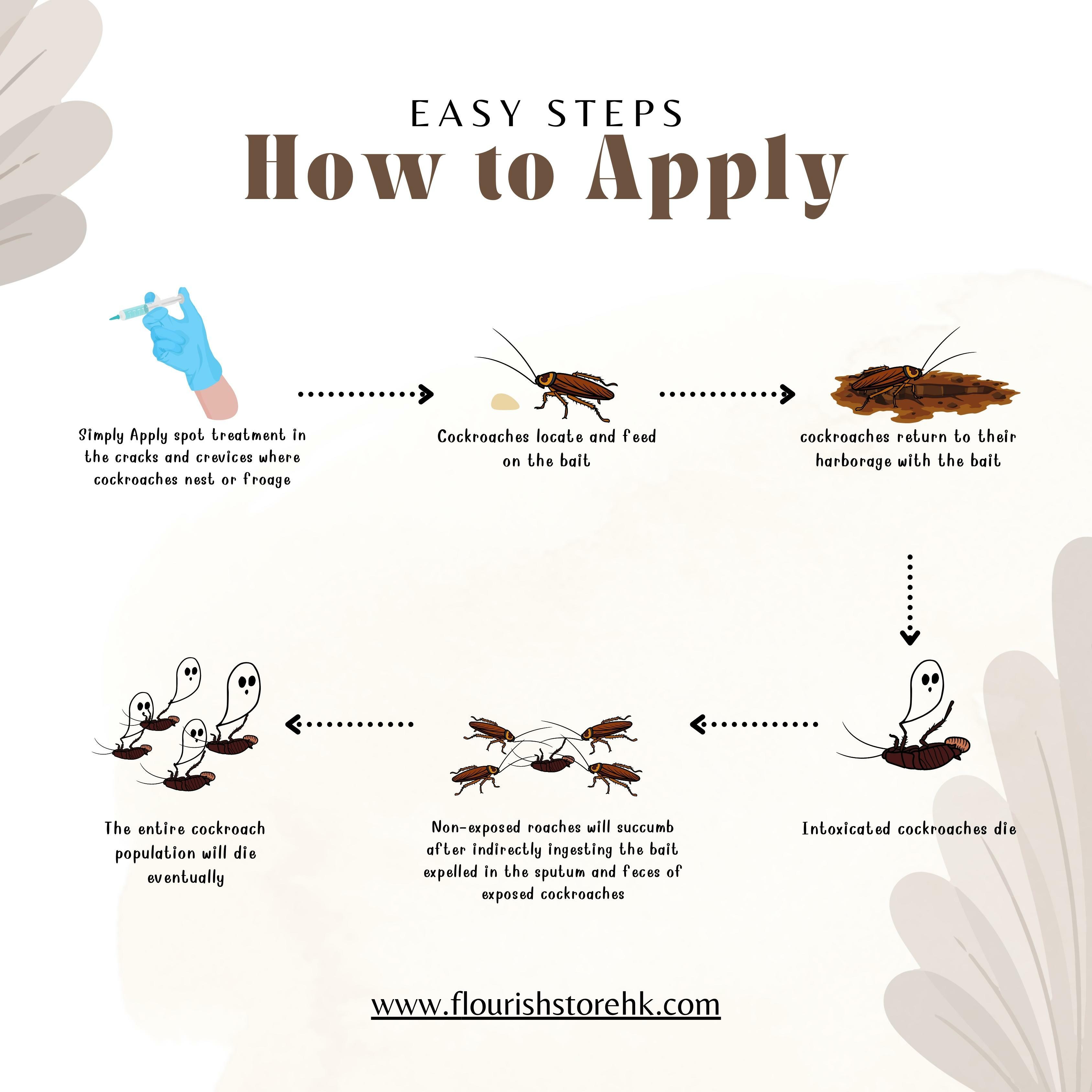 EASY STEPS
How to Apply

Simply Apply spot treatment in the cracks and crevices where cockroaches nest or froage

Cockroaches locate and feed on the bait

cockroaches return to their harborage with the bait

Intoxicated cockroaches die

Non-exposed roaches will succumb after indirectly ingesting the bait expelled in the sputum and feces of exposed cockroaches

The entire cockroach population will die eventually

www.flourishstorehk.com