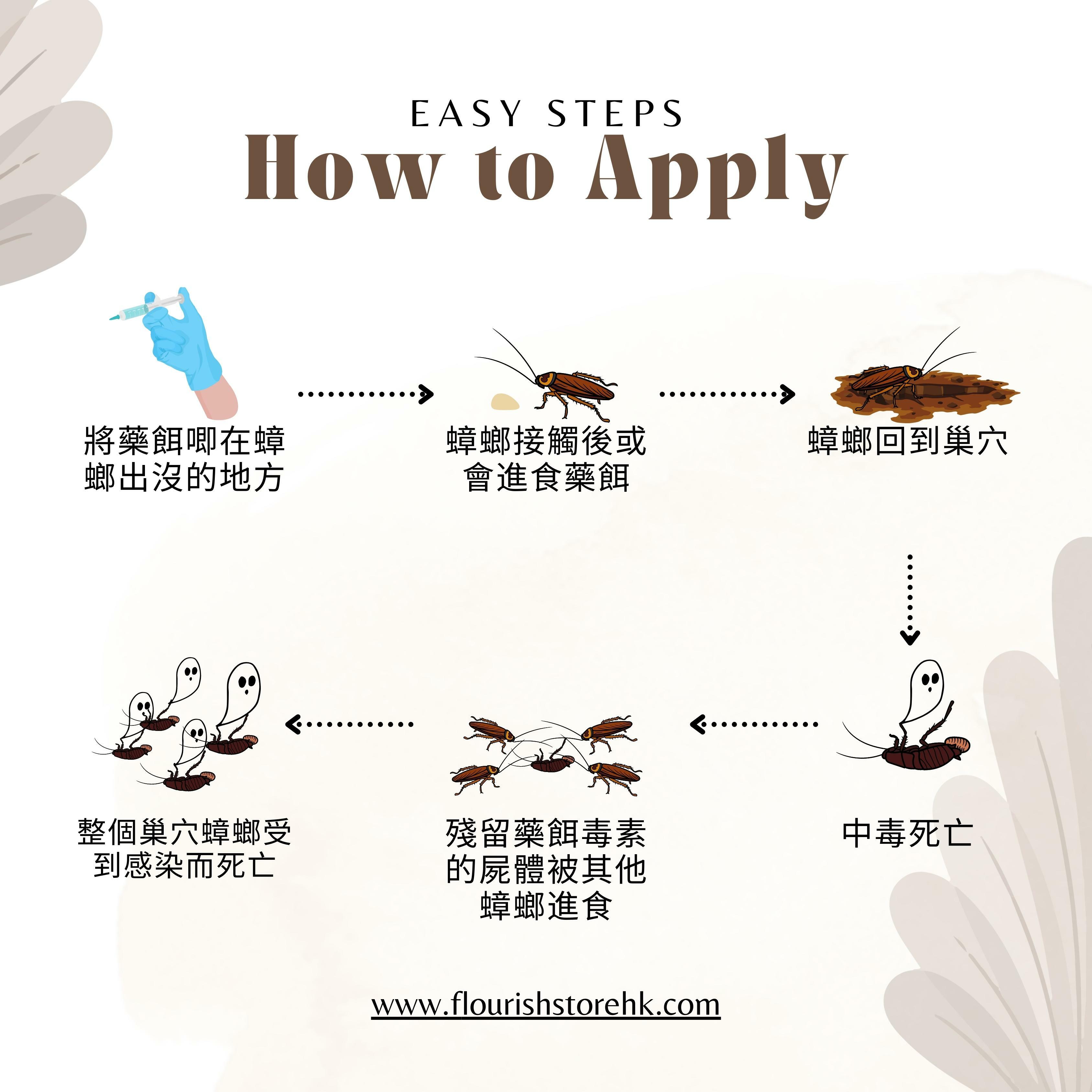 EASY STEPS
How to Apply

將藥餌唧在蟑螂出沒的地方

蟑螂接觸後或會進食藥餌

蟑螂回到巢穴

中毒死亡

殘留藥餌毒素的屍體被其他蟑螂進食

整個巢穴蟑螂受到感染而死亡

www.flourishstorehk.com