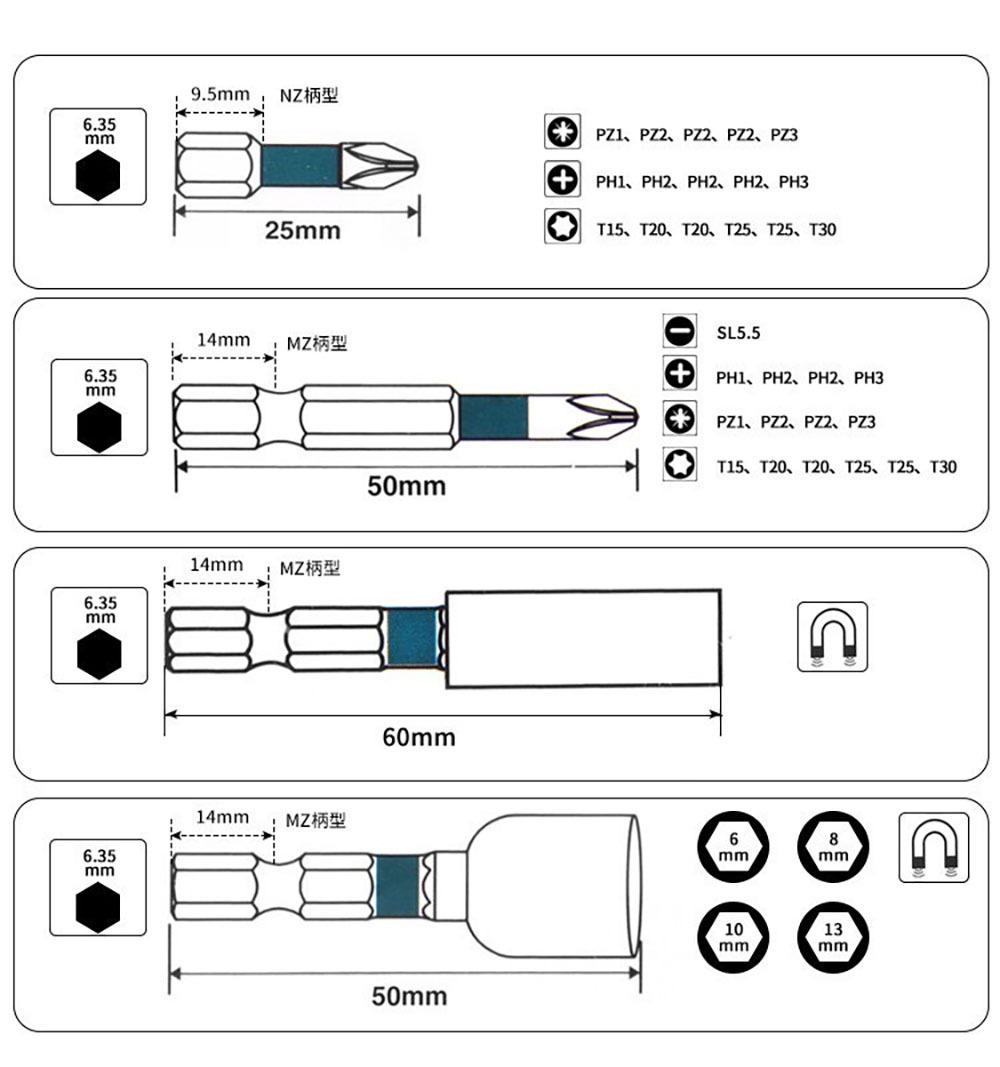 6.35 mm

9.5mm NZ柄型

25mm

PZ1、PZ2、PZ2、PZ2、PZ3

PH1、PH2、PH2、PH2、PH3

T15、T20、T20、T25、T25、T30

6.35 mm

14mm MZ柄型

50mm

SL5.5

PH1、PH2、PH2、PH3

PZ1、PZ2、PZ2、PZ3

T15、T20、T20、T25、T25、T30

6.35 mm

14mm MZ柄型

60mm

6.35 mm

14mm MZ柄型

50mm

6 mm

8 mm

10 mm

13 mm