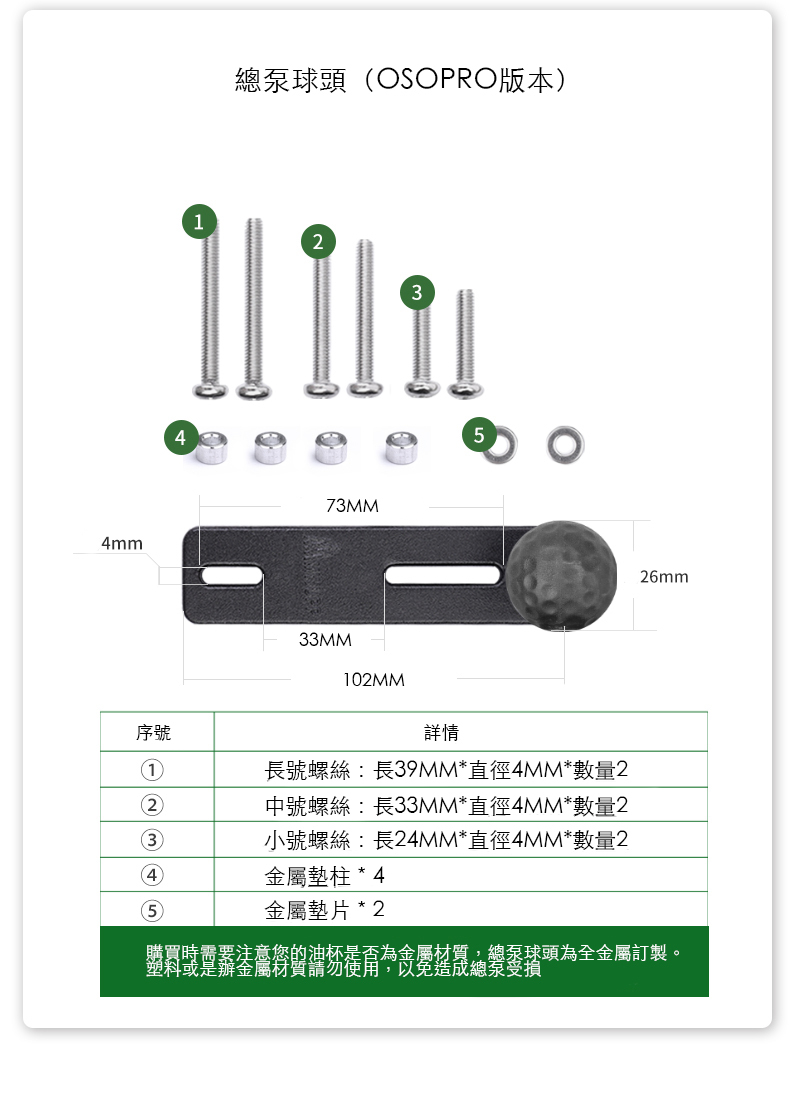 總泵球頭（OSOPRO版本）

1
2
3
4
5

73MM
4mm
26mm
33MM
102MM

| 序號 | 詳情 |
|---|---|
| ① | 長號螺絲：長39MM*直徑4MM*數量2 |
| ② | 中號螺絲：長33MM*直徑4MM*數量2 |
| ③ | 小號螺絲：長24MM*直徑4MM*數量2 |
| ④ | 金屬墊柱 * 4 |
| ⑤ | 金屬墊片 * 2 |

購買時需要注意您的油杯是否為金屬材質，總泵球頭為全金屬訂製。塑料或是辦金屬材質請勿使用，以免造成總泵受損