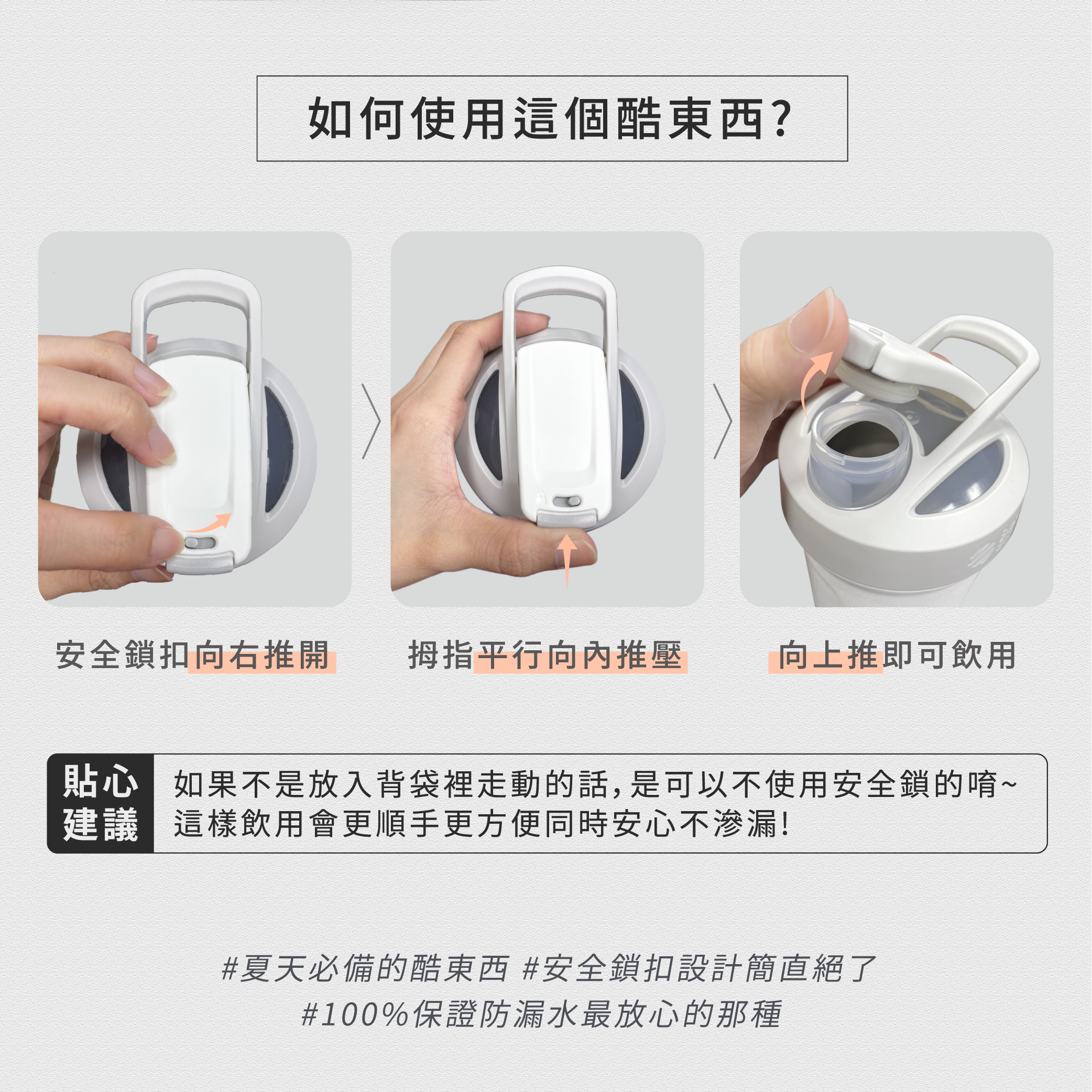 如何使用這個酷東西?

安全鎖扣向右推開

拇指平行向內推壓

向上推即可飲用

貼心建議

如果不是放入背袋裡走動的話,是可以不使用安全鎖的唷~
這樣飲用會更順手更方便同時安心不滲漏!

#夏天必備的酷東西 #安全鎖扣設計簡直絕了
#100%保證防漏水最放心的那種