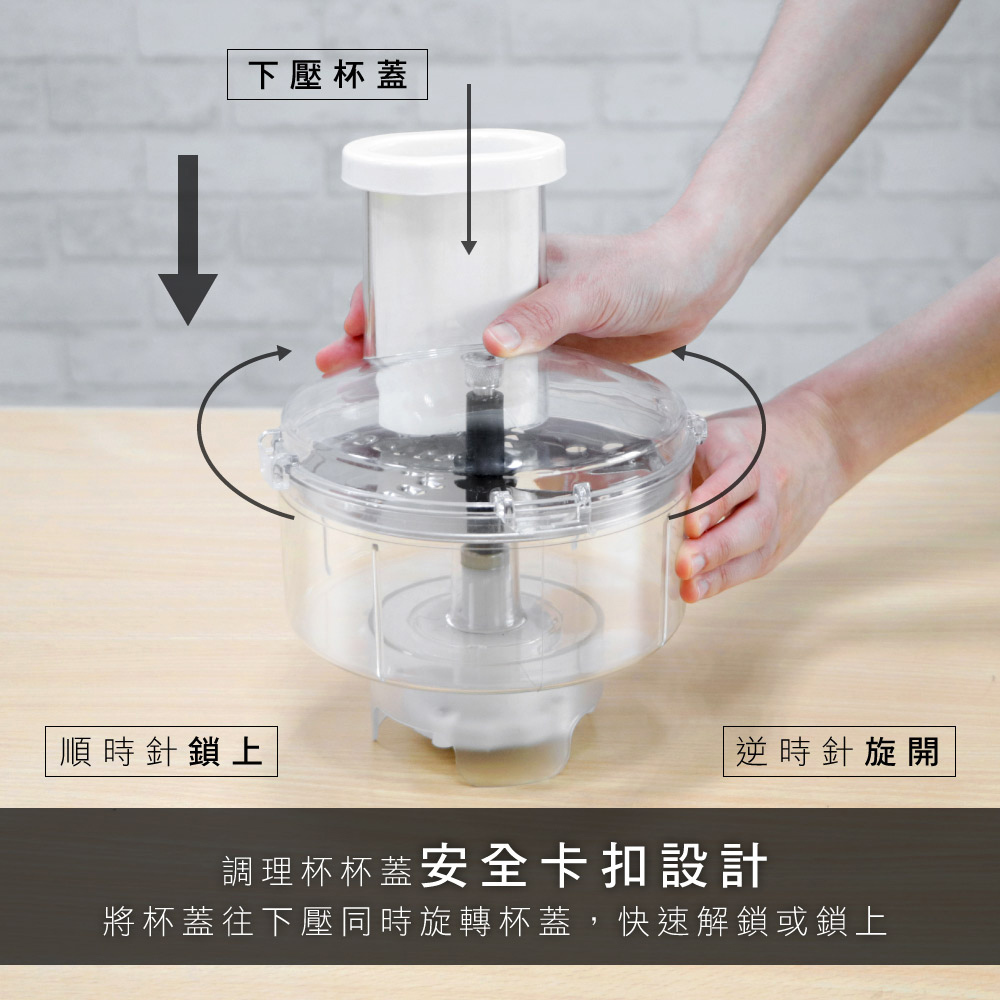 下壓杯蓋

順時針鎖上

逆時針旋開

調理杯杯蓋安全卡扣設計
將杯蓋往下壓同時旋轉杯蓋，快速解鎖或鎖上