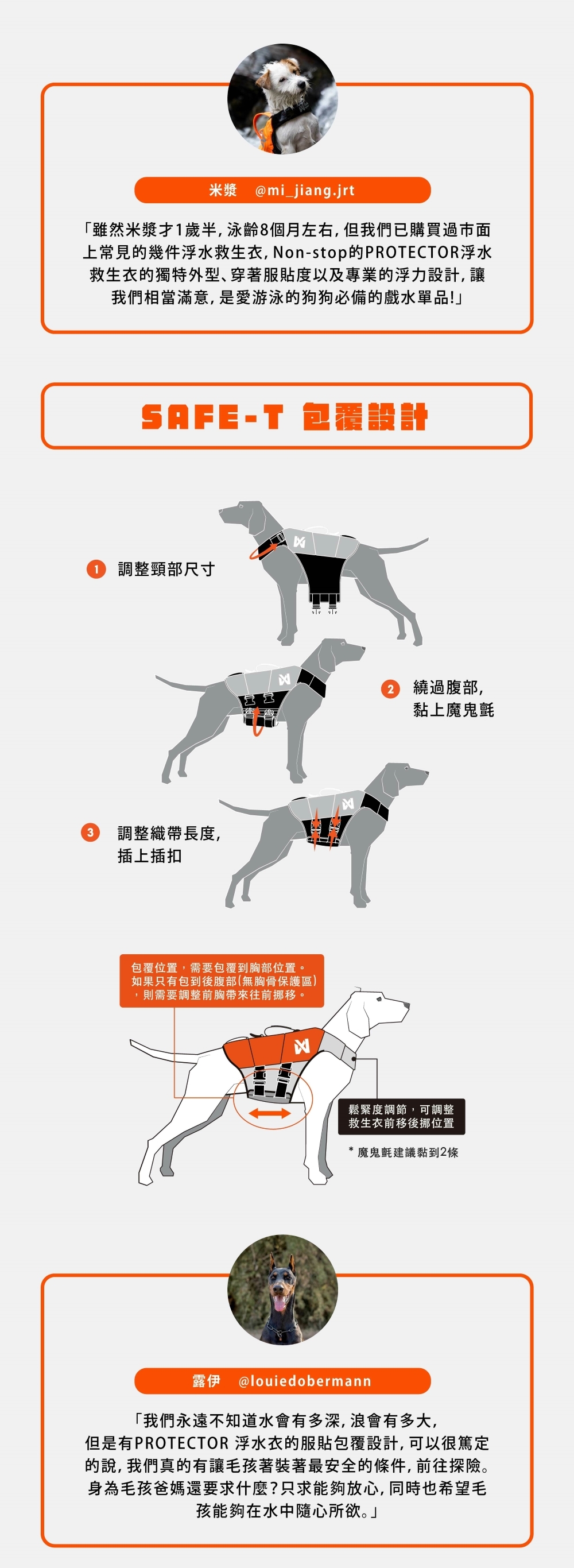 米漿　@mi_jiang.jrt

「雖然米漿才1歲半，泳齡8個月左右，但我們已購買過市面上常見的幾件浮水救生衣，Non-stop的PROTECTOR浮水救生衣的獨特外型、穿著服貼度以及專業的浮力設計，讓我們相當滿意，是愛游泳的狗狗必備的戲水單品!」

SAFE-T 包覆設計

1 調整頸部尺寸

2 繞過腹部，黏上魔鬼氈

3 調整織帶長度，插上插扣

包覆位置，需要包覆到胸部位置。如果只有包到後腹部(無胸骨保護區)，則需要調整前胸帶來往前挪移。

鬆緊度調節，可調整救生衣前移後挪位置

* 魔鬼氈建議黏到2條

露伊　@louiedobermann

「我們永遠不知道水會有多深，浪會有多大，但是有PROTECTOR 浮水衣的服貼包覆設計，可以很篤定的說，我們真的有讓毛孩著裝著最安全的條件，前往探險。身為毛孩爸媽還要求什麼？只求能夠放心，同時也希望毛孩能夠在水中隨心所欲。」