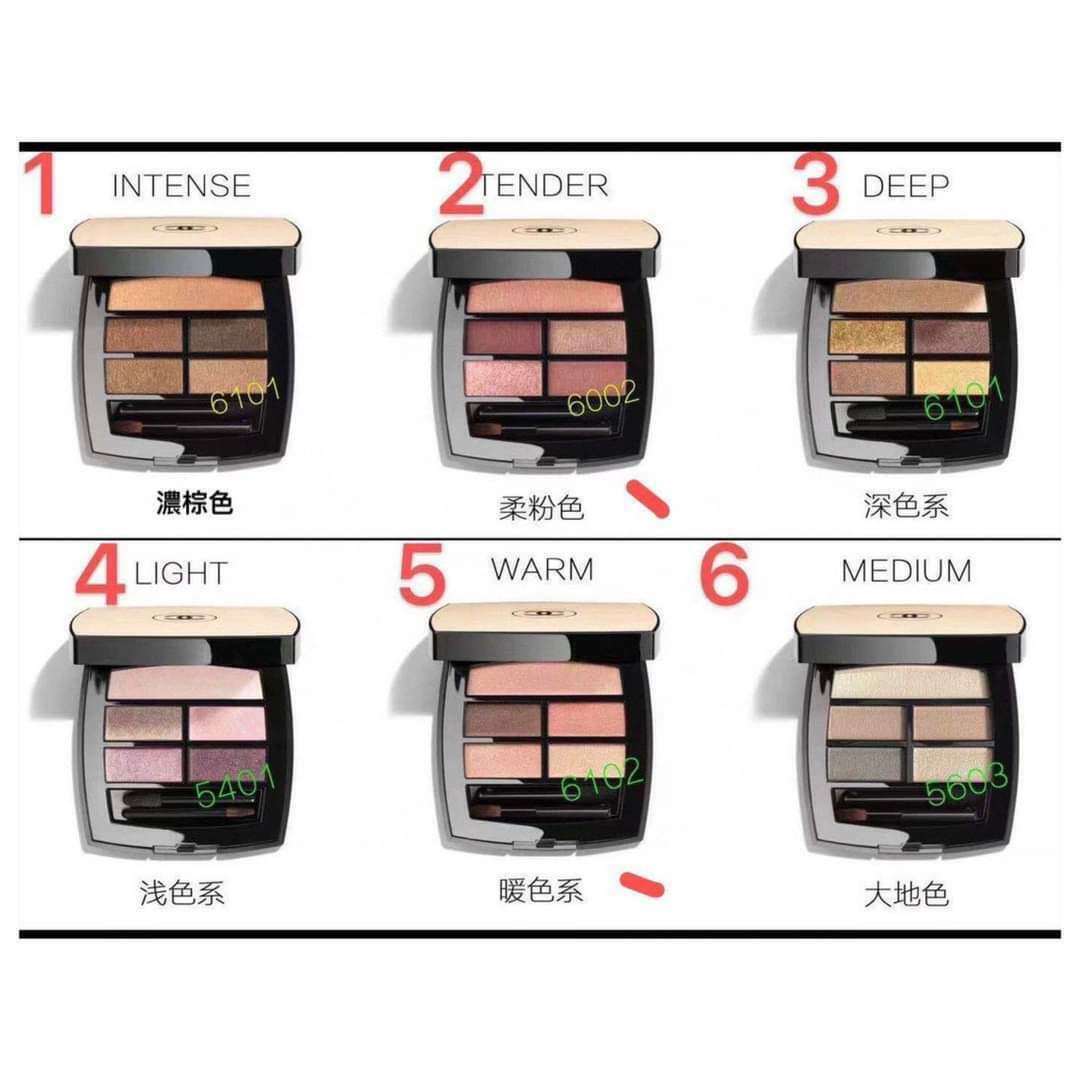 1 INTENSE

6101

濃棕色

2 TENDER

6002

柔粉色

3 DEEP

6101

深色系

4 LIGHT

5401

浅色系

5 WARM

6102

暖色系

6 MEDIUM

5603

大地色