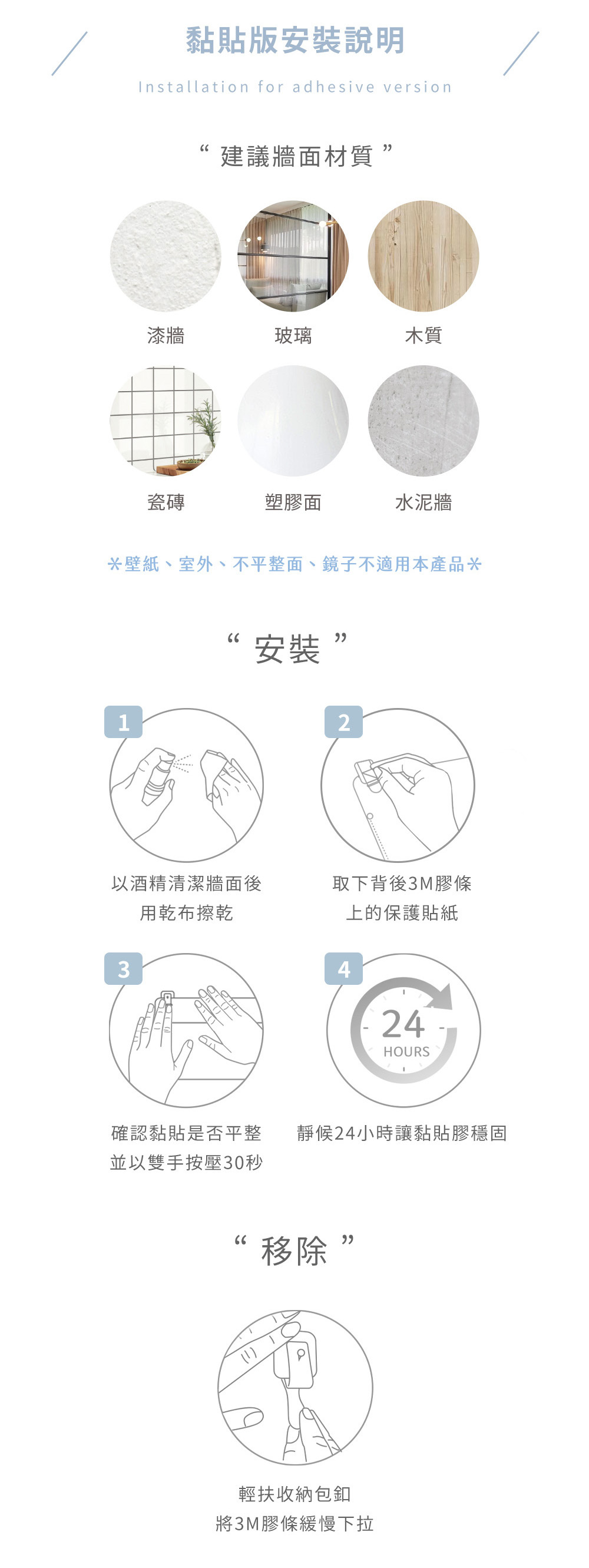 黏貼版安裝說明

Installation for adhesive version

“ 建議牆面材質 ”

漆牆

玻璃

木質

瓷磚

塑膠面

水泥牆

*壁紙、室外、不平整面、鏡子不適用本產品*

“ 安裝 ”

1

以酒精清潔牆面後
用乾布擦乾

2

取下背後3M膠條
上的保護貼紙

3

確認黏貼是否平整
並以雙手按壓30秒

4

24
HOURS

靜候24小時讓黏貼膠穩固

“ 移除 ”

輕扶收納包釦
將3M膠條緩慢下拉