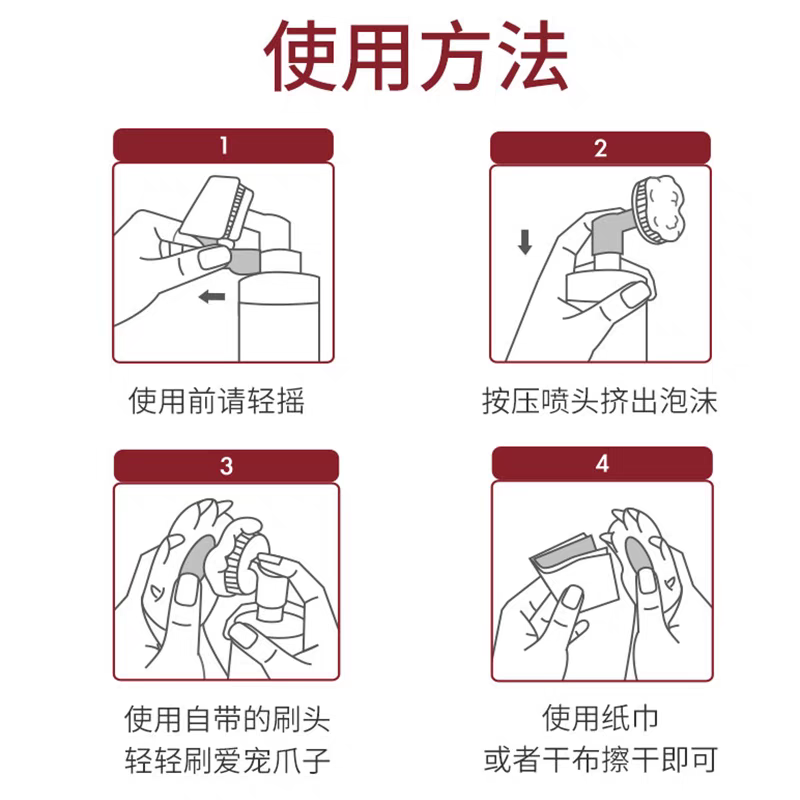 使用方法

1

使用前请轻摇

2

按压喷头挤出泡沫

3

使用自带的刷头
轻轻刷爱宠爪子

4

使用纸巾
或者干布擦干即可