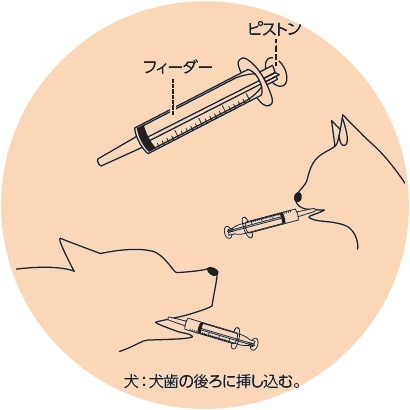 ピストン

フィーダー

犬：犬歯の後ろに挿し込む。