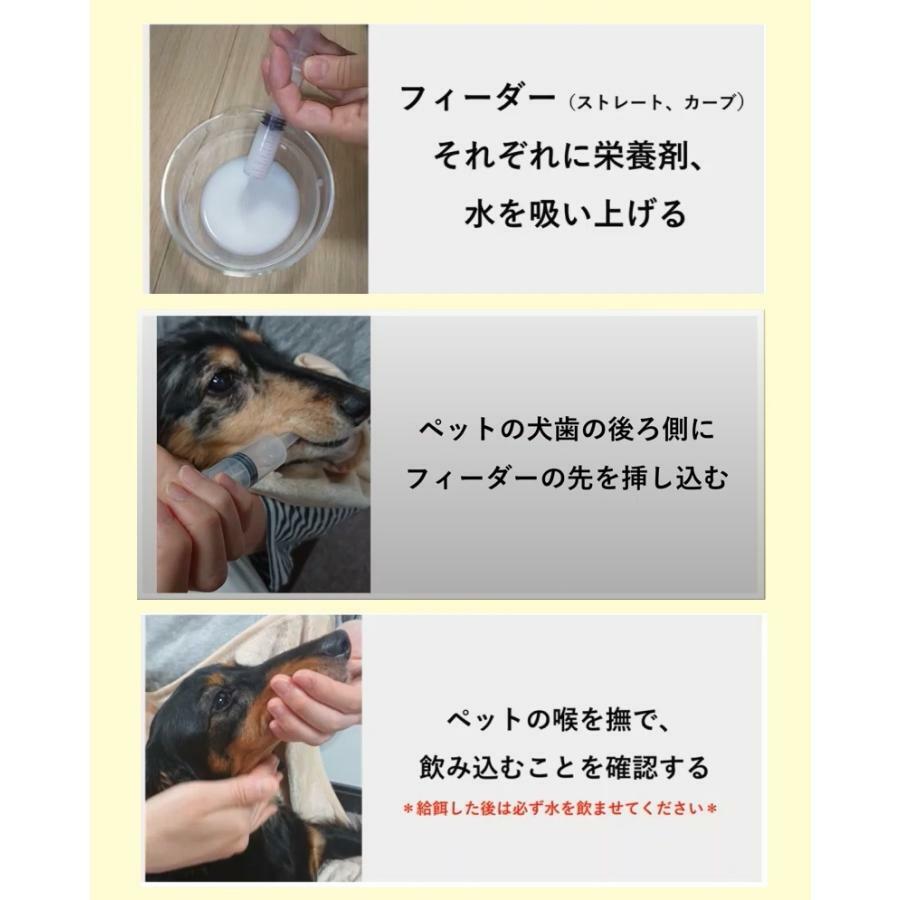 フィーダー（ストレート、カーブ）
それぞれに栄養剤、
水を吸い上げる

ペットの犬歯の後ろ側に
フィーダーの先を挿し込む

ペットの喉を撫で、
飲み込むことを確認する
＊給餌した後は必ず水を飲ませてください＊