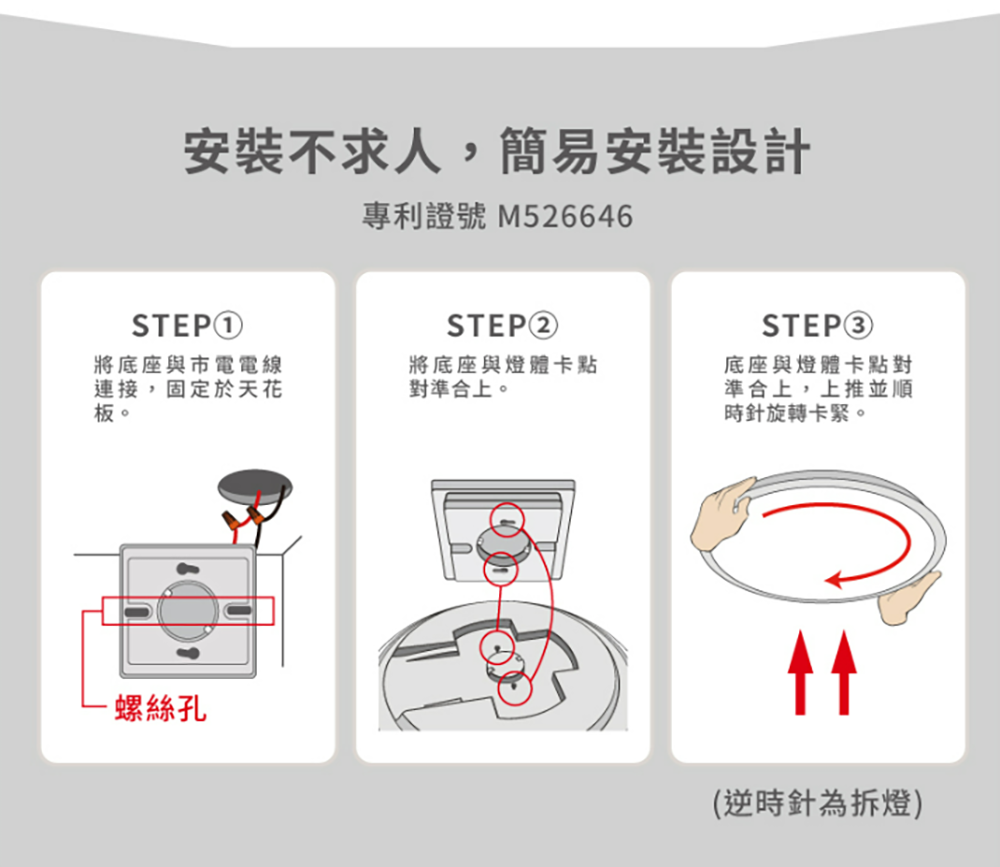 安裝不求人，簡易安裝設計

專利證號 M526646

STEP①

將底座與市電電線連接，固定於天花板。

螺絲孔

STEP②

將底座與燈體卡點對準合上。

STEP③

底座與燈體卡點對準合上，上推並順時針旋轉卡緊。

(逆時針為拆燈)