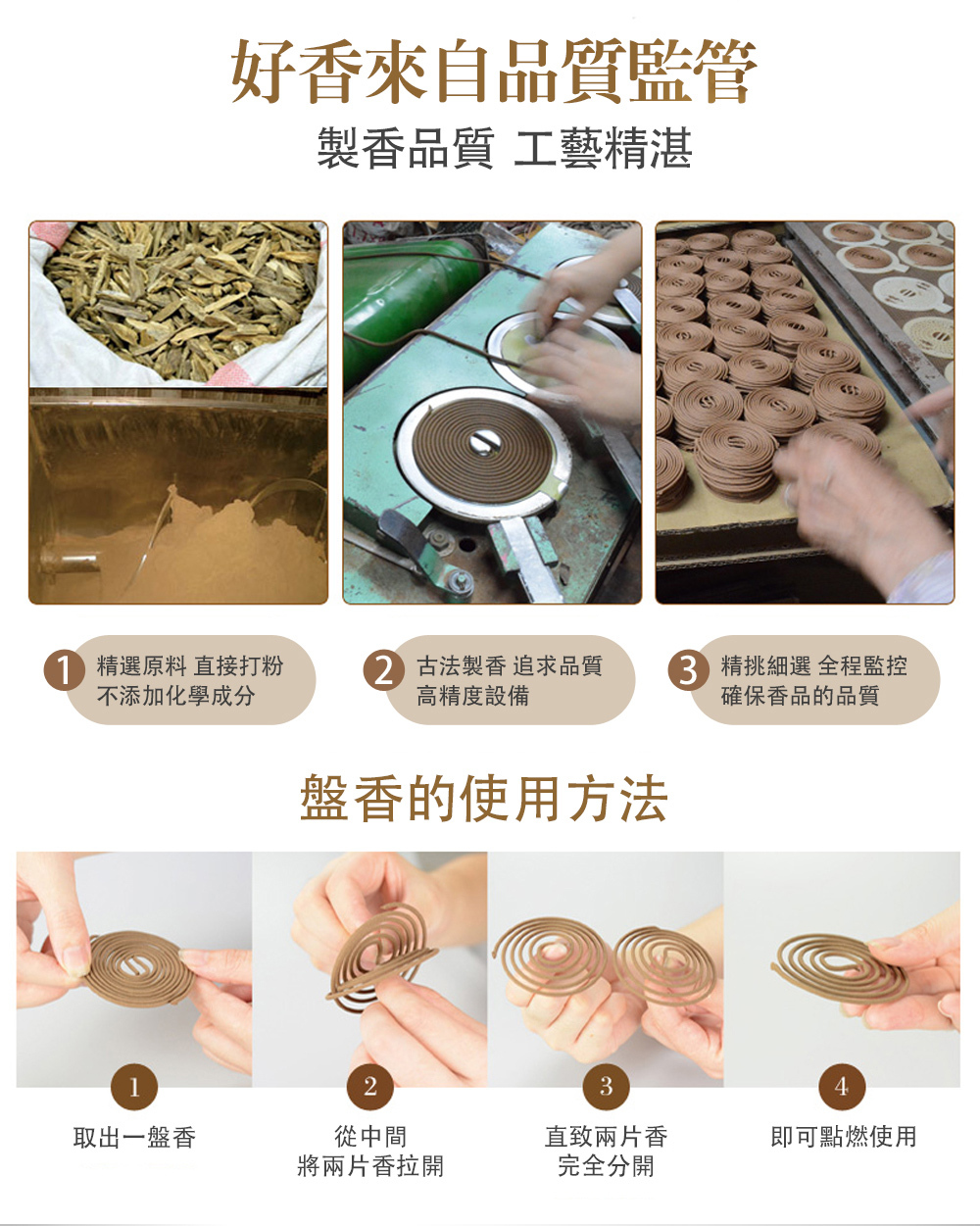 好香來自品質監管

製香品質 工藝精湛

1 精選原料 直接打粉
不添加化學成分

2 古法製香 追求品質
高精度設備

3 精挑細選 全程監控
確保香品的品質

盤香的使用方法

1
取出一盤香

2
從中間
將兩片香拉開

3
直致兩片香
完全分開

4
即可點燃使用