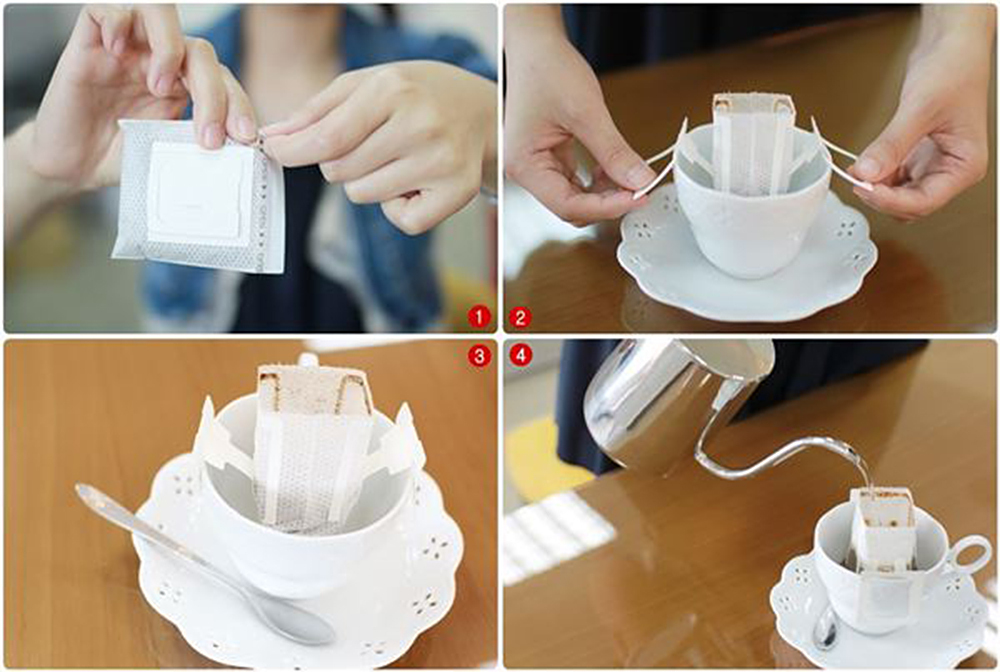 1
2
3
4