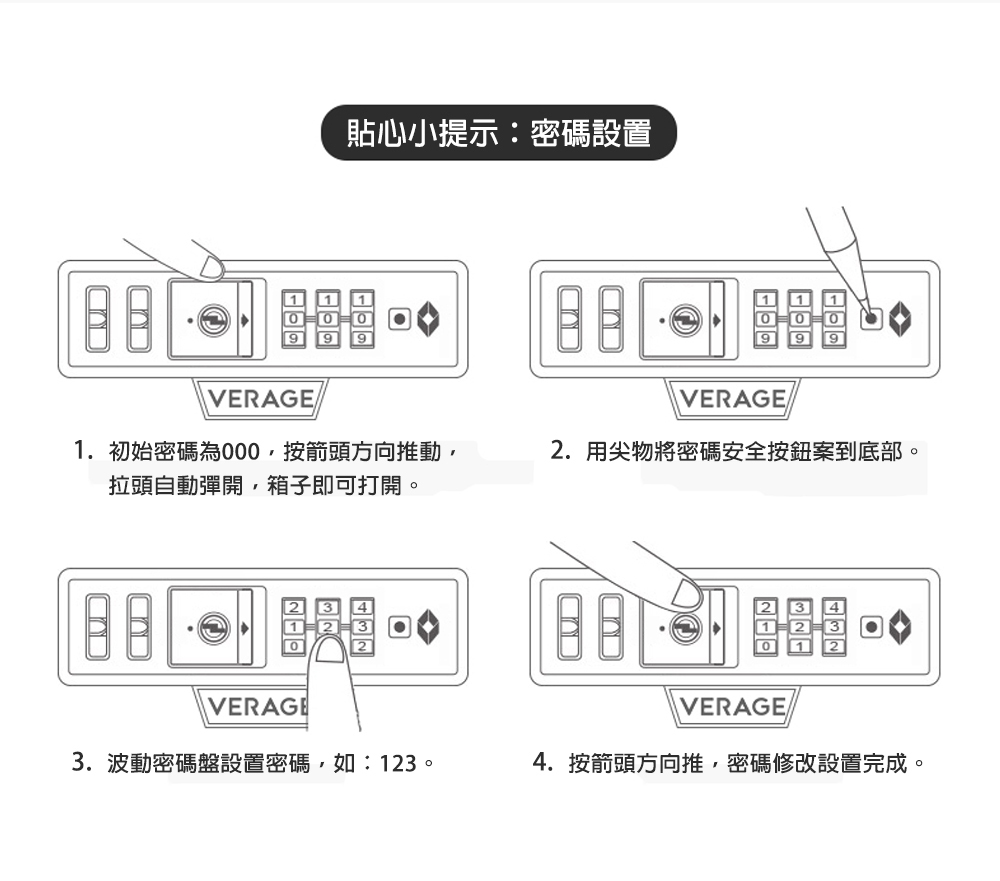 貼心小提示：密碼設置

1 1 1
0 0 0
9 9 9

VERAGE

1. 初始密碼為000，按箭頭方向推動，拉頭自動彈開，箱子即可打開。

1 1 1
0 0 0
9 9 9

VERAGE

2. 用尖物將密碼安全按鈕案到底部。

2 3 4
1 2 3
0 2

VERAGE

3. 波動密碼盤設置密碼，如：123。

2 3 4
1 2 3
0 1 2

VERAGE

4. 按箭頭方向推，密碼修改設置完成。