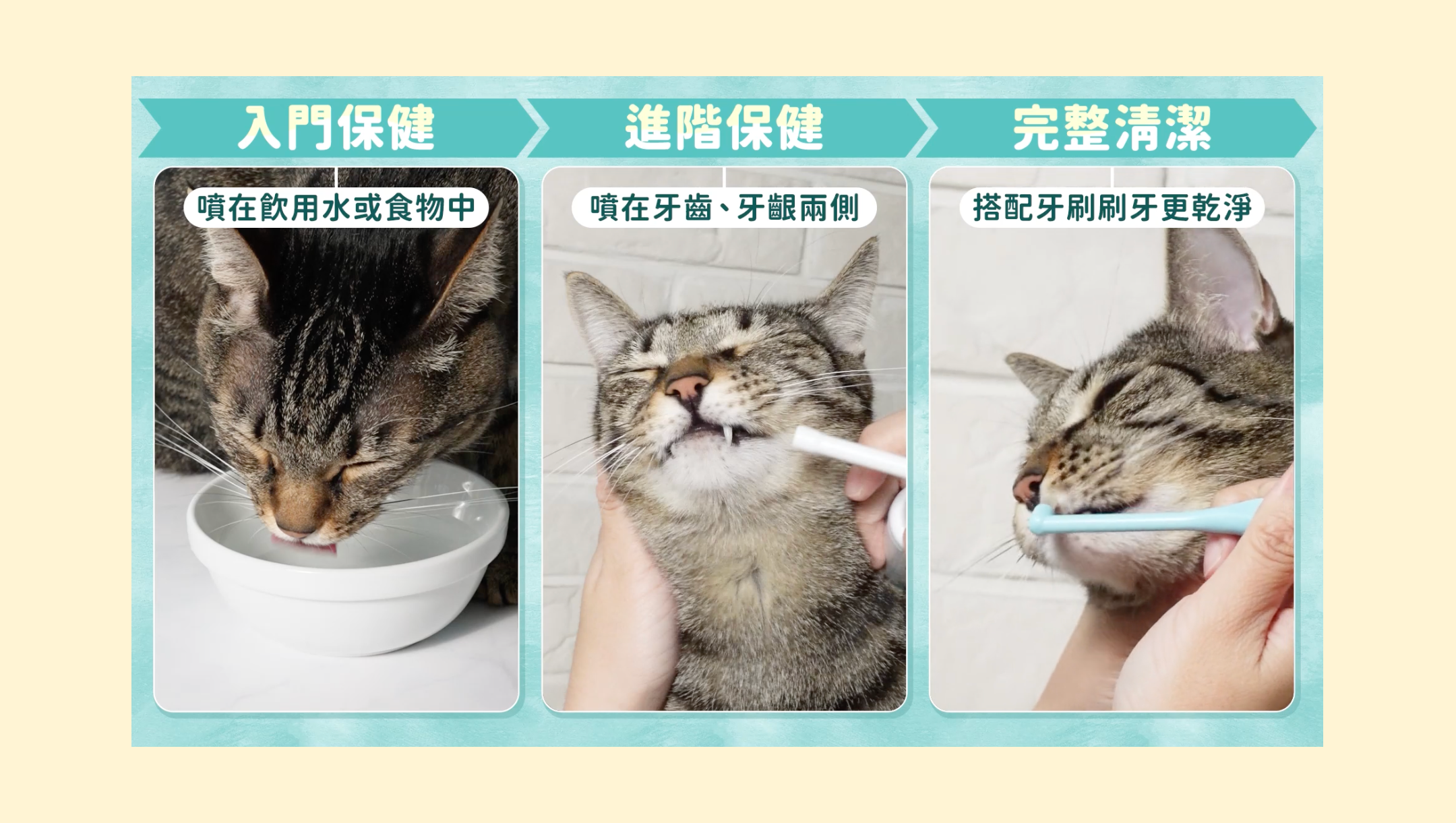 入門保健

噴在飲用水或食物中

進階保健

噴在牙齒、牙齦兩側

完整清潔

搭配牙刷刷牙更乾淨