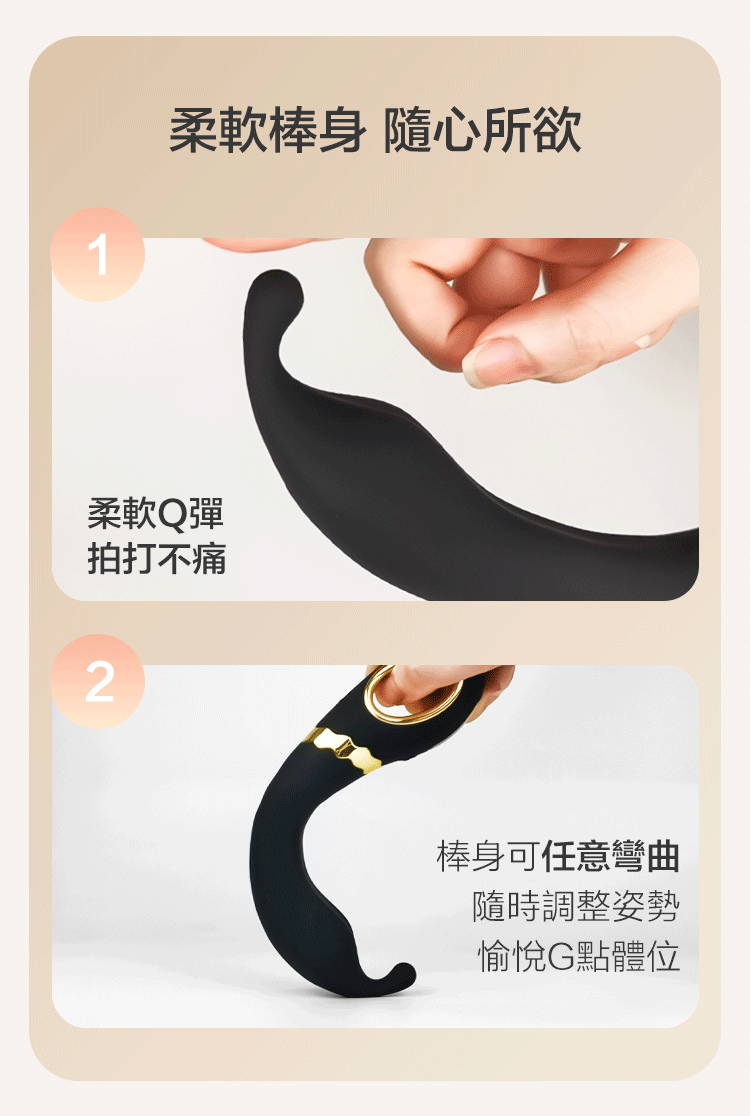 柔軟棒身 隨心所欲

1

柔軟Q彈
拍打不痛

2

棒身可任意彎曲
隨時調整姿勢
愉悅G點體位