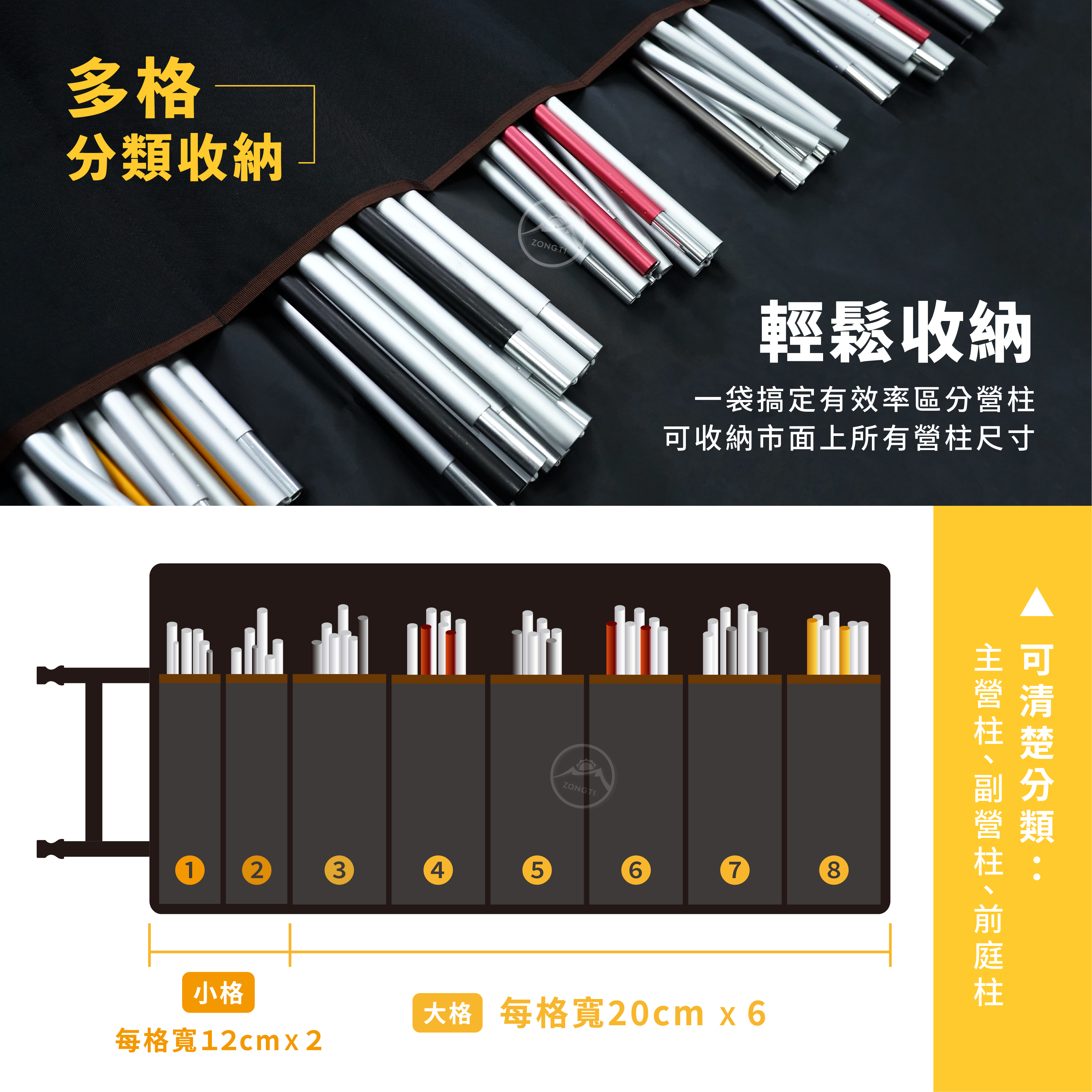 多格
分類收納

ZONGTI

輕鬆收納

一袋搞定有效率區分營柱
可收納市面上所有營柱尺寸

ZONGTI

1 2 3 4 5 6 7 8

小格
每格寬12cm x 2

大格 每格寬20cm x 6

▲可清楚分類：
主營柱、副營柱、前庭柱