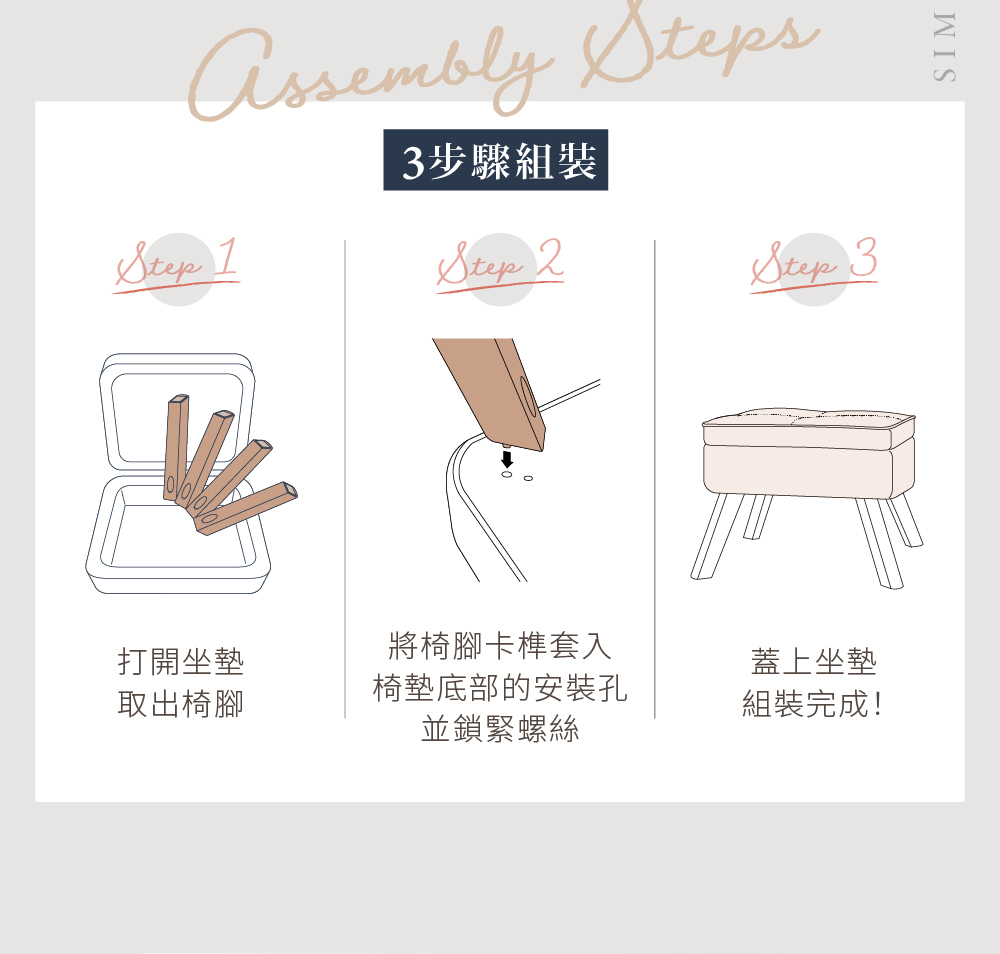 Assembly Steps

SIM

3步驟組裝

Step 1

打開坐墊
取出椅腳

Step 2

將椅腳卡榫套入
椅墊底部的安裝孔
並鎖緊螺絲

Step 3

蓋上坐墊
組裝完成!