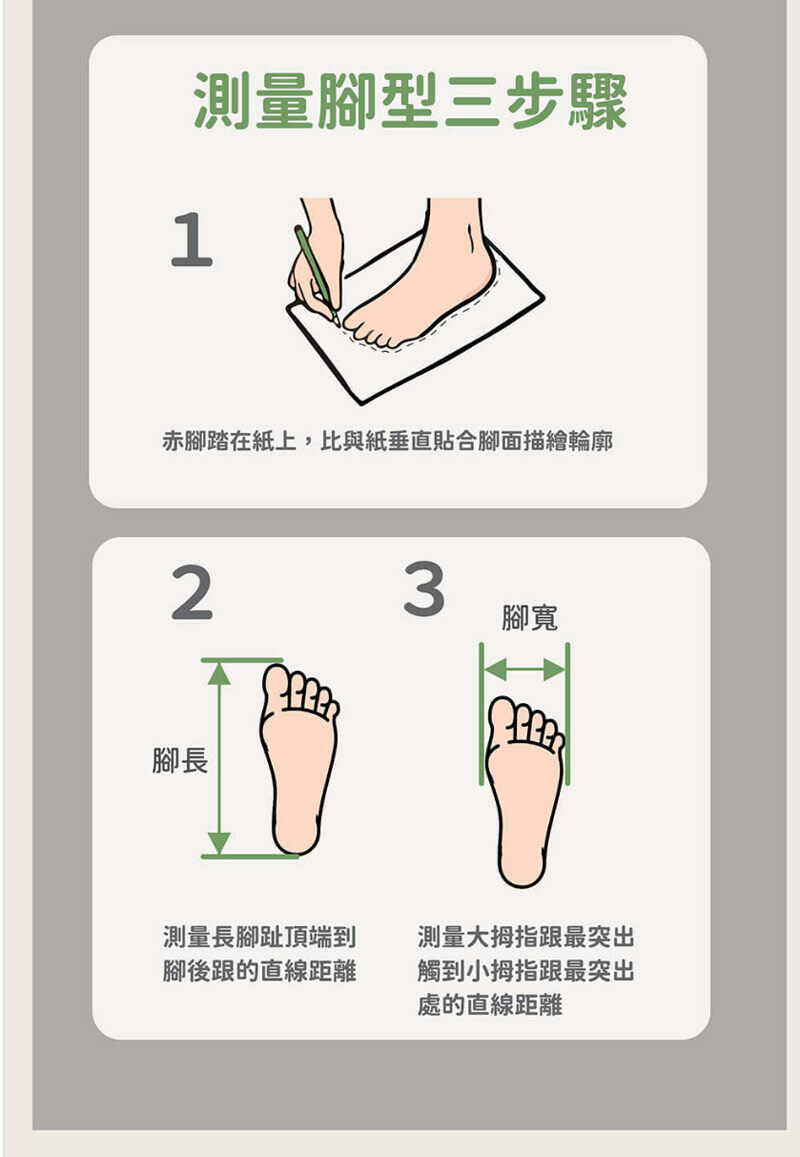 測量腳型三步驟

1

赤腳踏在紙上，比與紙垂直貼合腳面描繪輪廓

2

腳長

測量長腳趾頂端到腳後跟的直線距離

3

腳寬

測量大拇指跟最突出觸到小拇指跟最突出處的直線距離