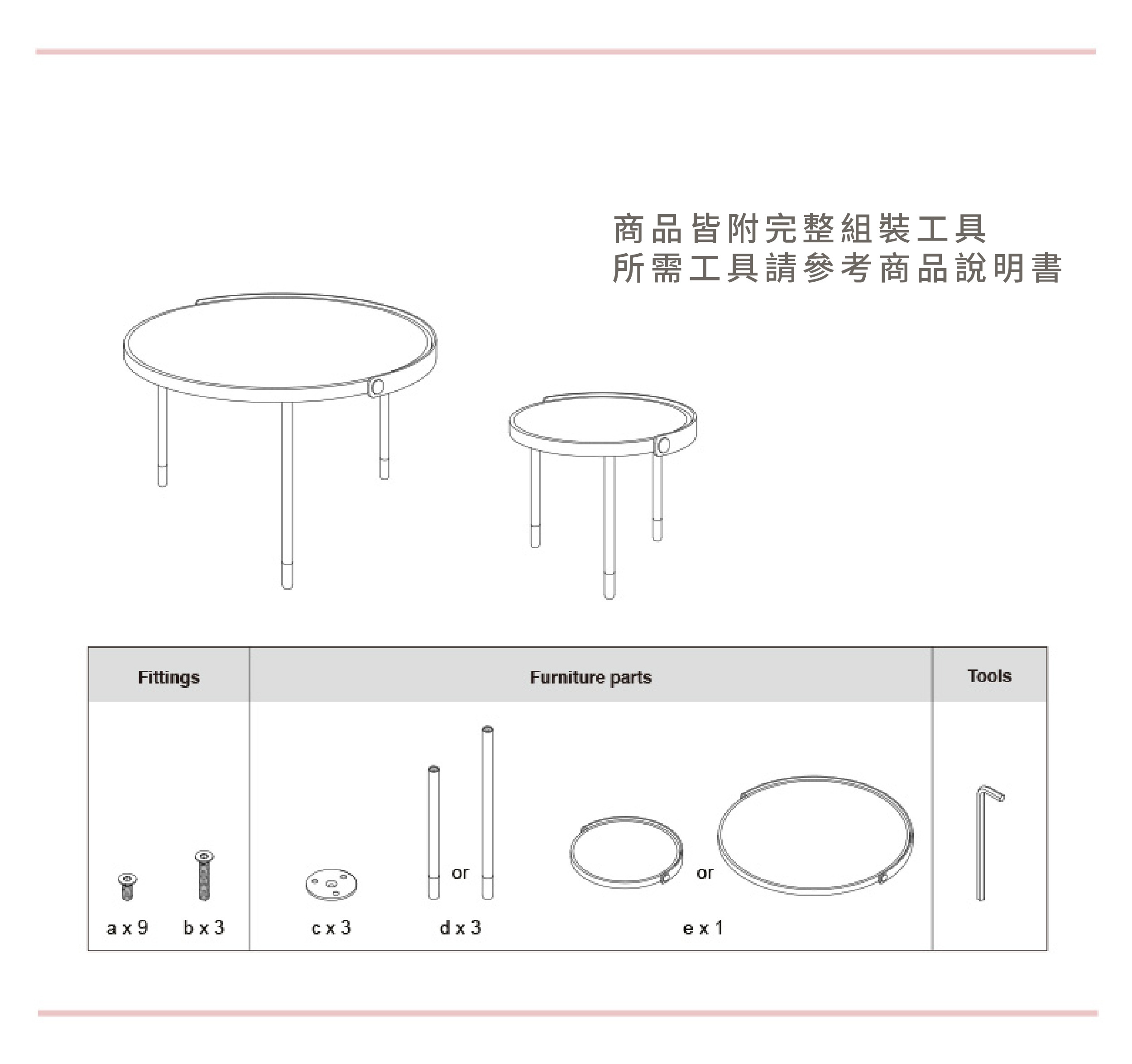 商品皆附完整組裝工具
所需工具請參考商品說明書

| Fittings | Furniture parts | Tools |
|---|---|---|
| a x 9   b x 3 | c x 3   or   d x 3   or   e x 1 | |