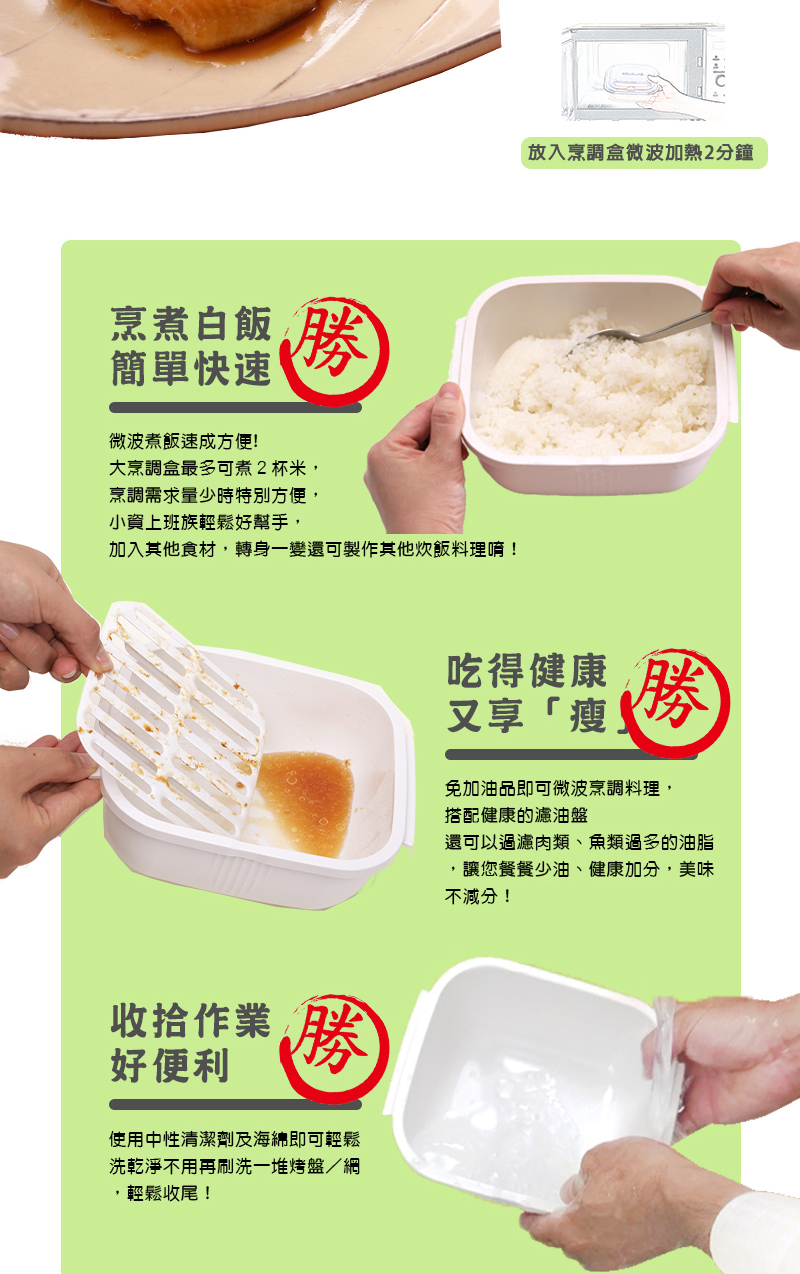 放入烹調盒微波加熱2分鐘

烹煮白飯
簡單快速

勝

微波煮飯速成方便!
大烹調盒最多可煮 2 杯米，
烹調需求量少時特別方便，
小資上班族輕鬆好幫手，
加入其他食材，轉身一變還可製作其他炊飯料理唷！

吃得健康
又享「瘦」

勝

免加油品即可微波烹調料理，
搭配健康的濾油盤
還可以過濾肉類、魚類過多的油脂，讓您餐餐少油、健康加分，美味不減分！

收拾作業
好便利

勝

使用中性清潔劑及海綿即可輕鬆洗乾淨不用再刷洗一堆烤盤／網，輕鬆收尾！